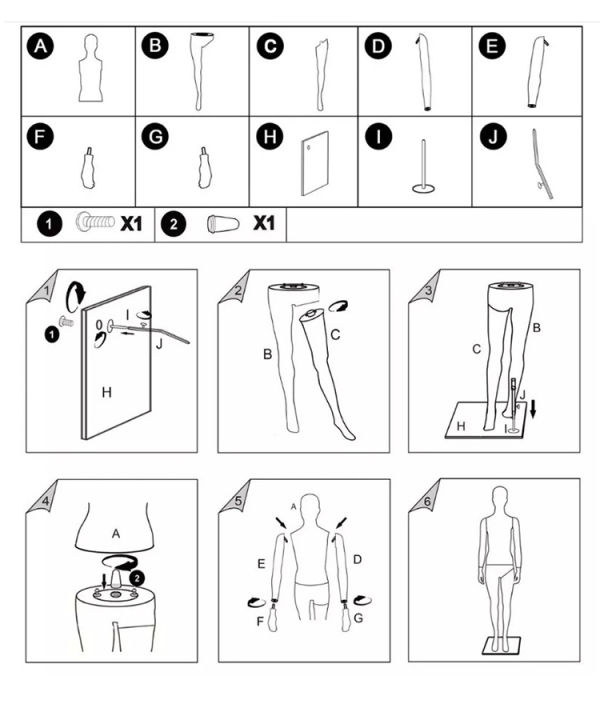 A B C D E
F G H I J
1 X1 2 X1

1
1
0 I
J
H

2
B C

3
C B
J
H I

4
A
2

5
A
E D
F G

6