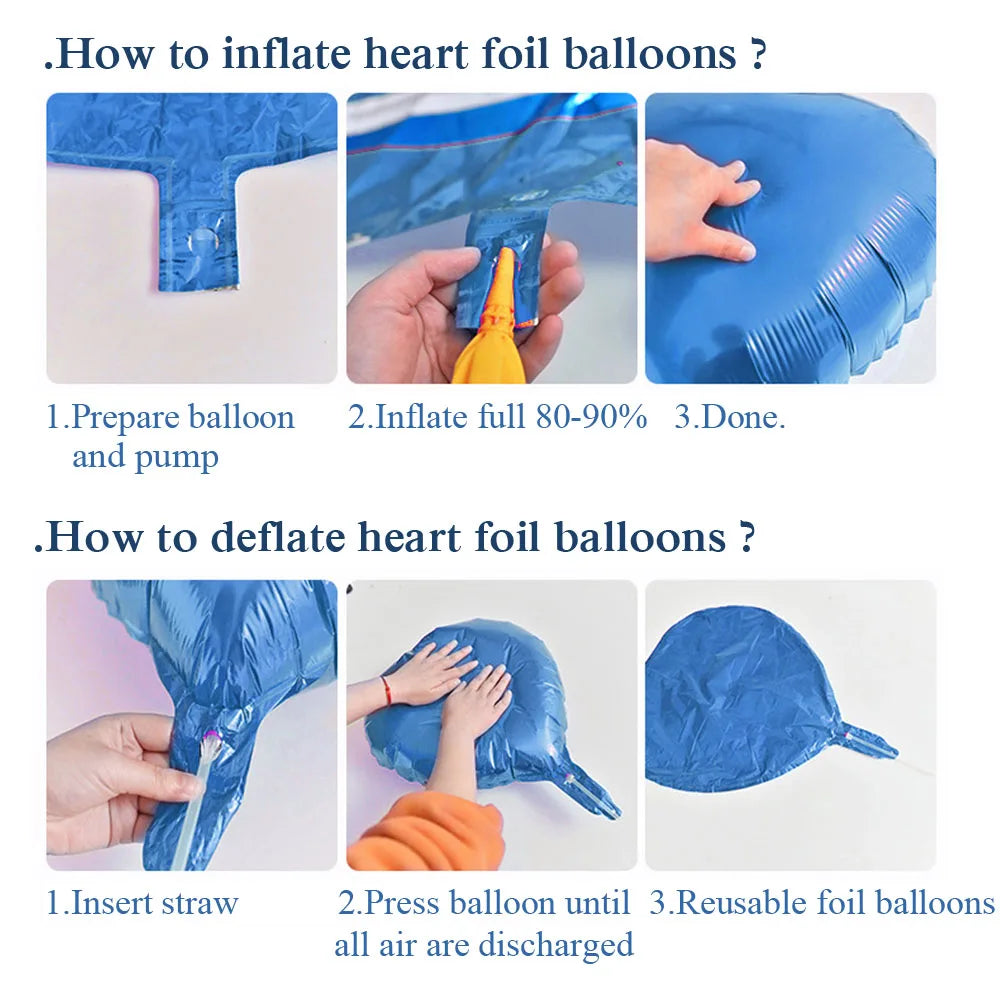 .How to inflate heart foil balloons ?

1.Prepare balloon and pump

2.Inflate full 80-90%

3.Done.

.How to deflate heart foil balloons ?

1.Insert straw

2.Press balloon until all air are discharged

3.Reusable foil balloons