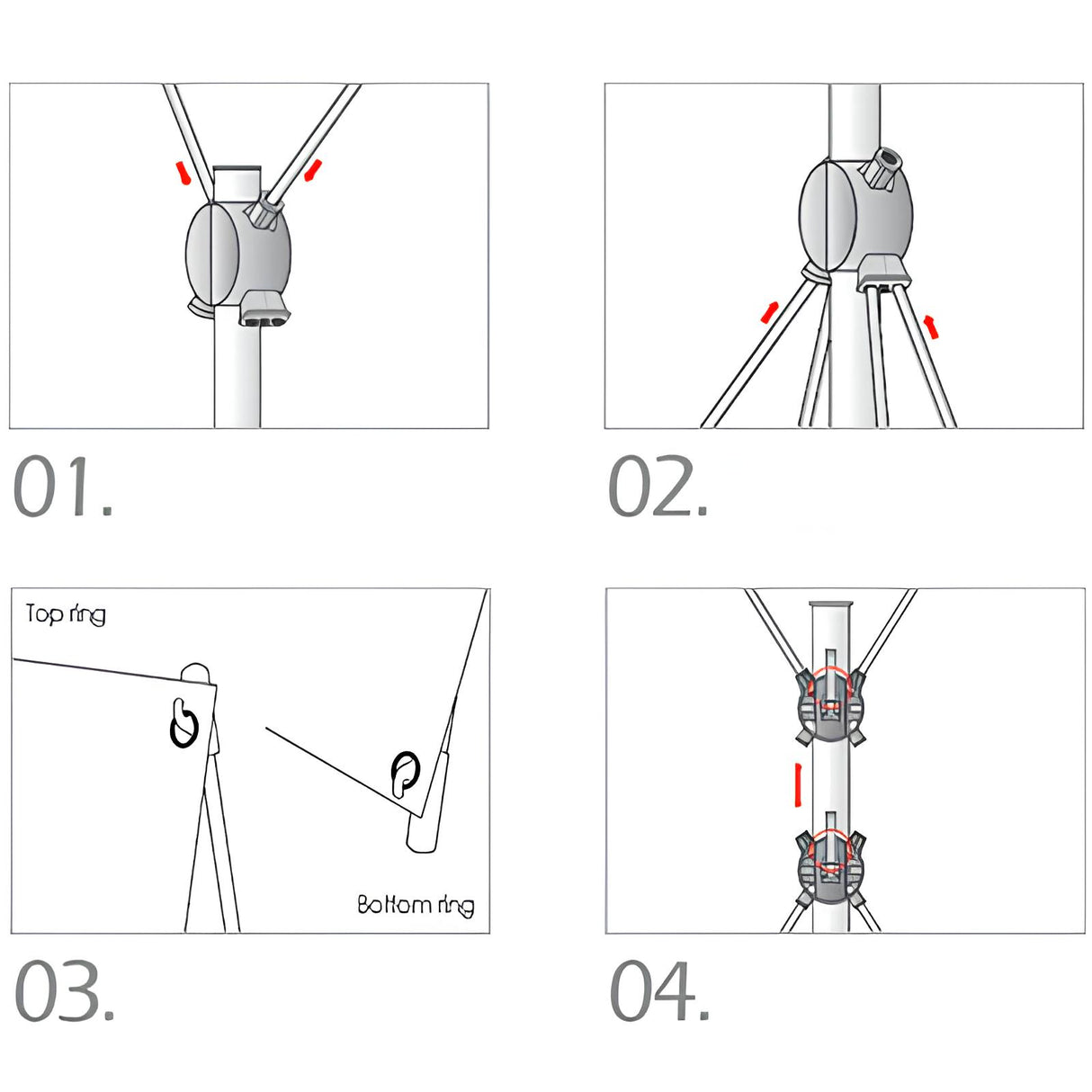 01.

02.

Top ring

Bottom ring

03.

04.