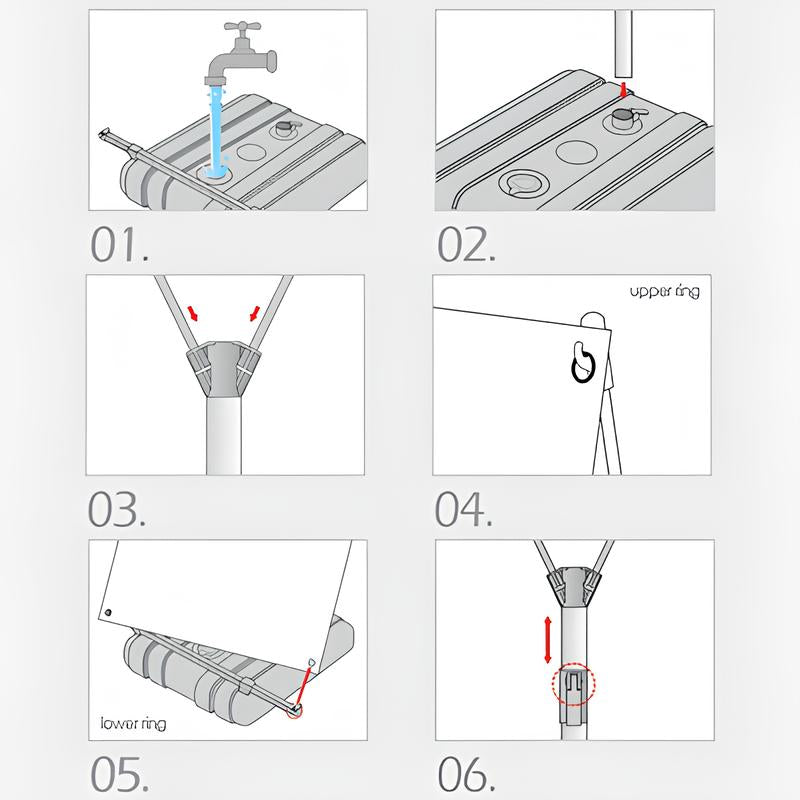 01.

02.

03.

upper ring

04.

lower ring

05.

06.