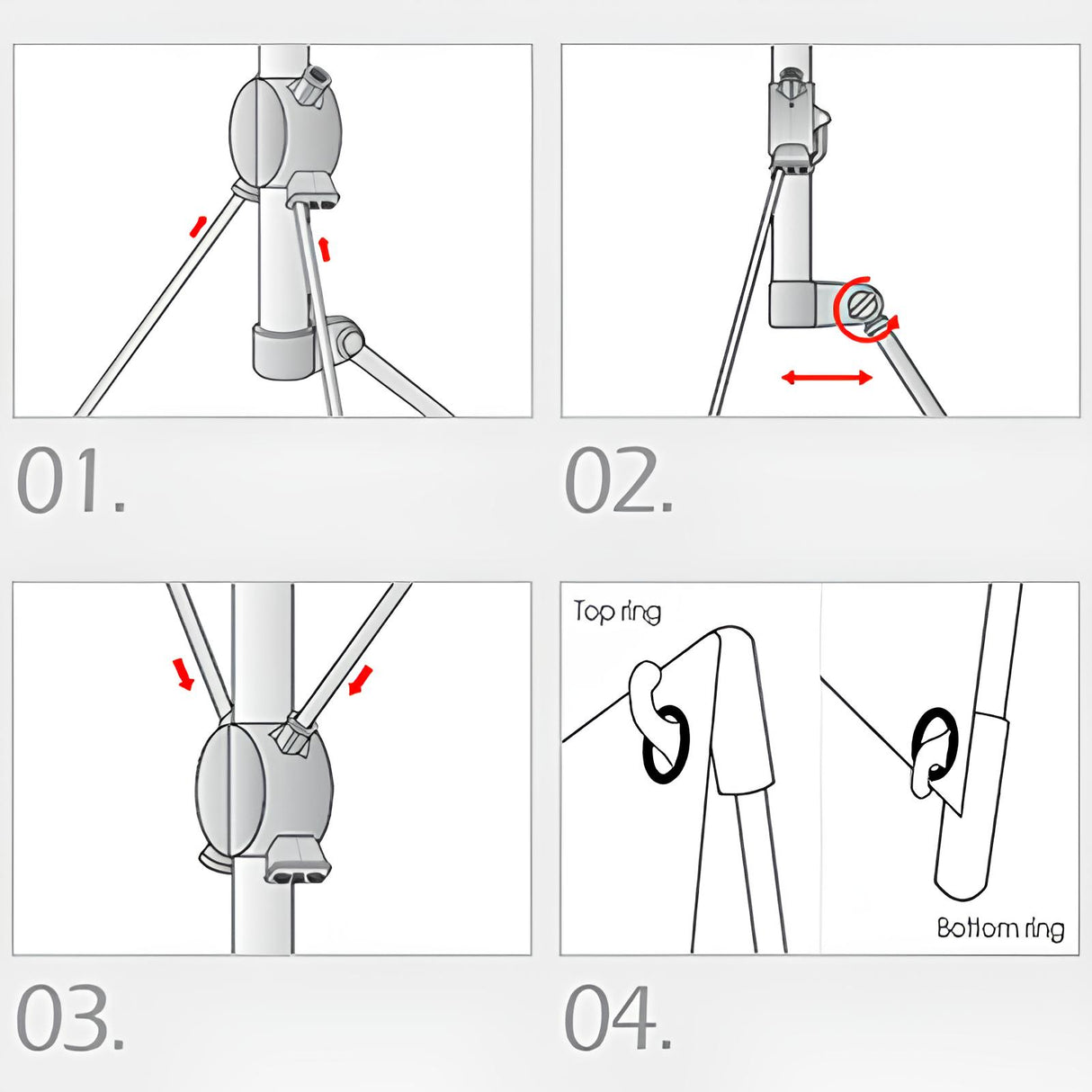 01.

02.

03.

Top ring

Bottom ring

04.