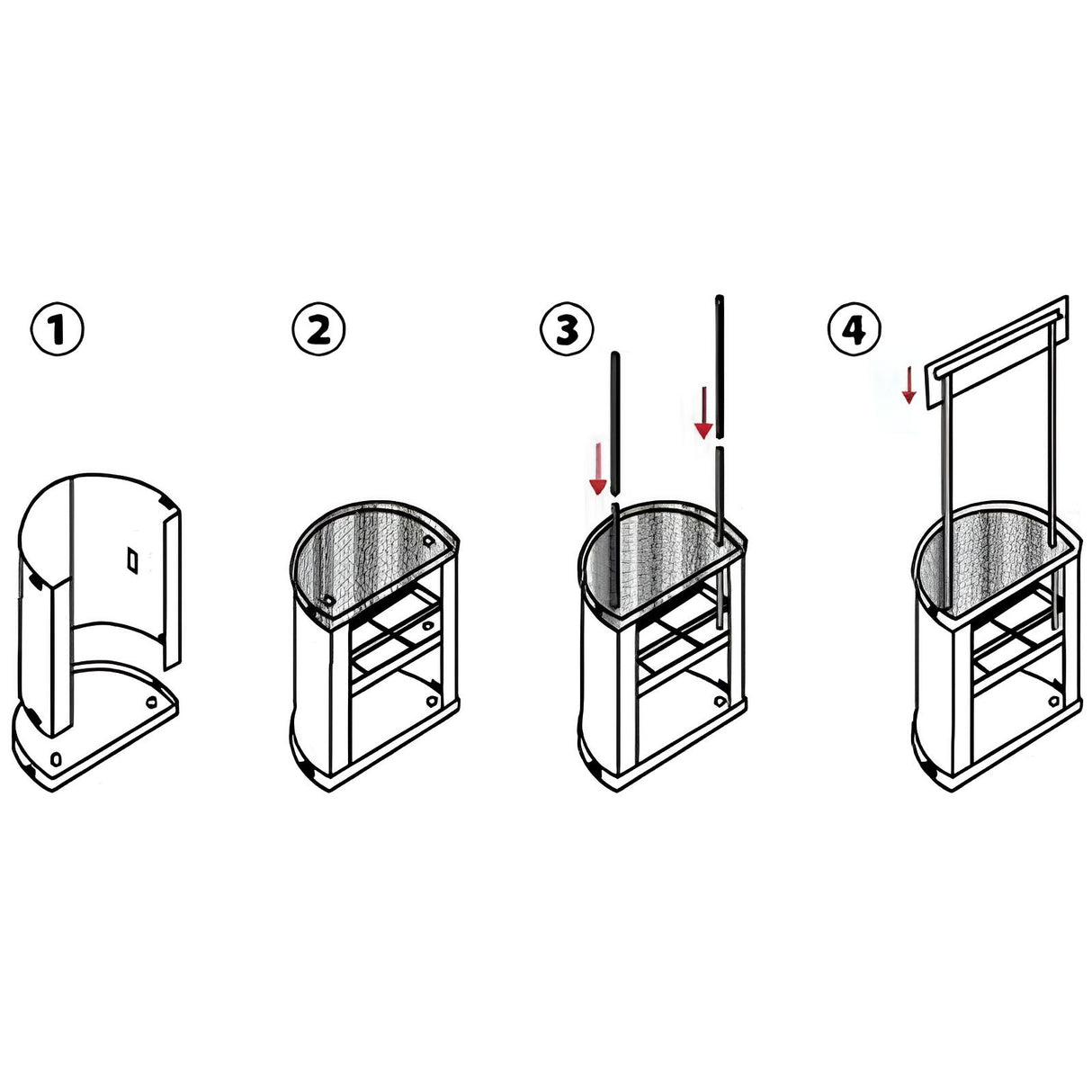 1

2

3

4