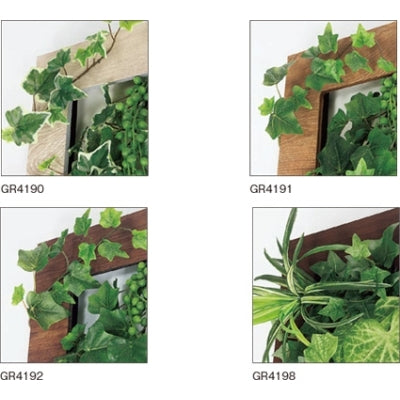 GR4190

GR4191

GR4192

GR4198