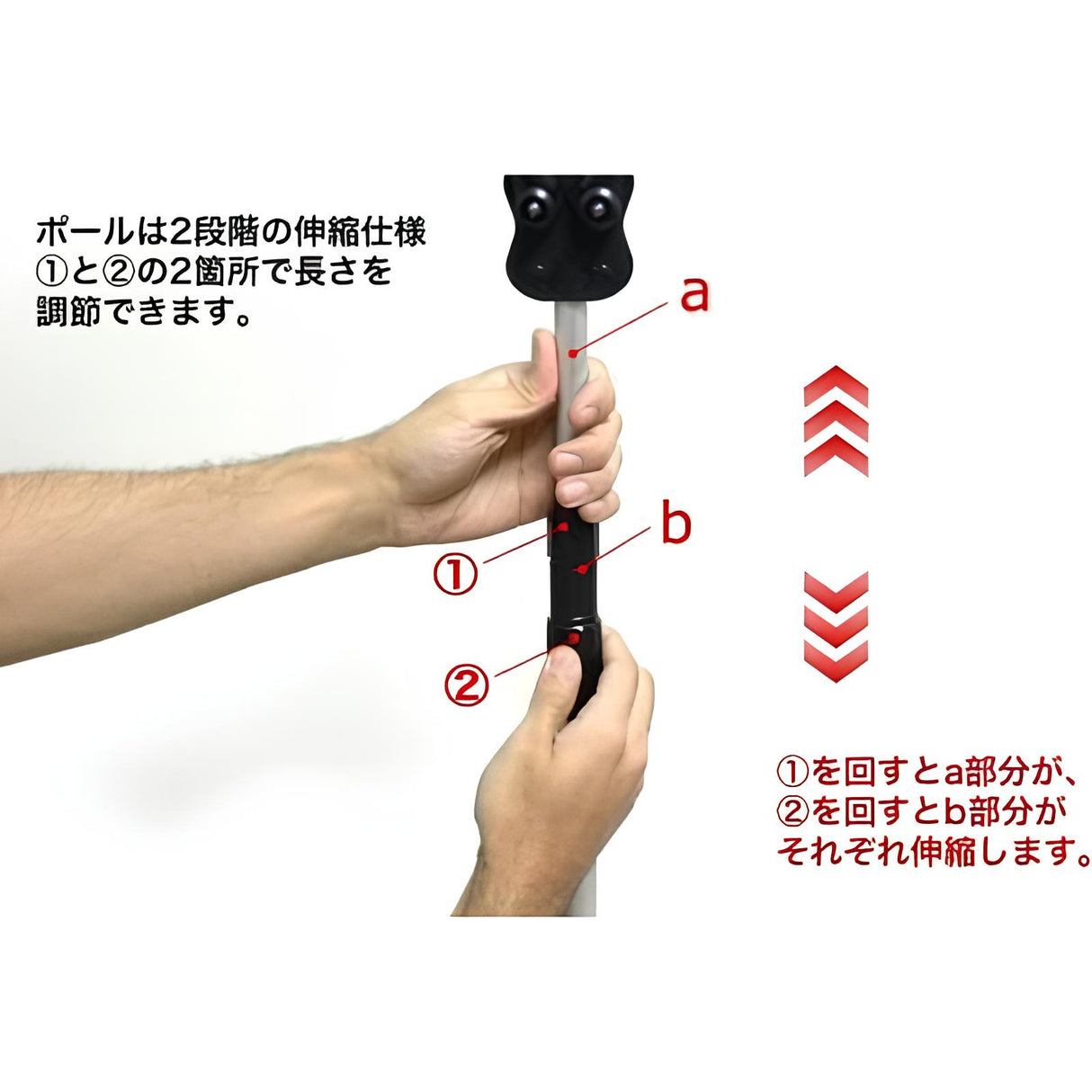 ポールは2段階の伸縮仕様
①と②の2箇所で長さを
調節できます。

a

b

①

②

①を回すとa部分が、
②を回すとb部分が
それぞれ伸縮します。