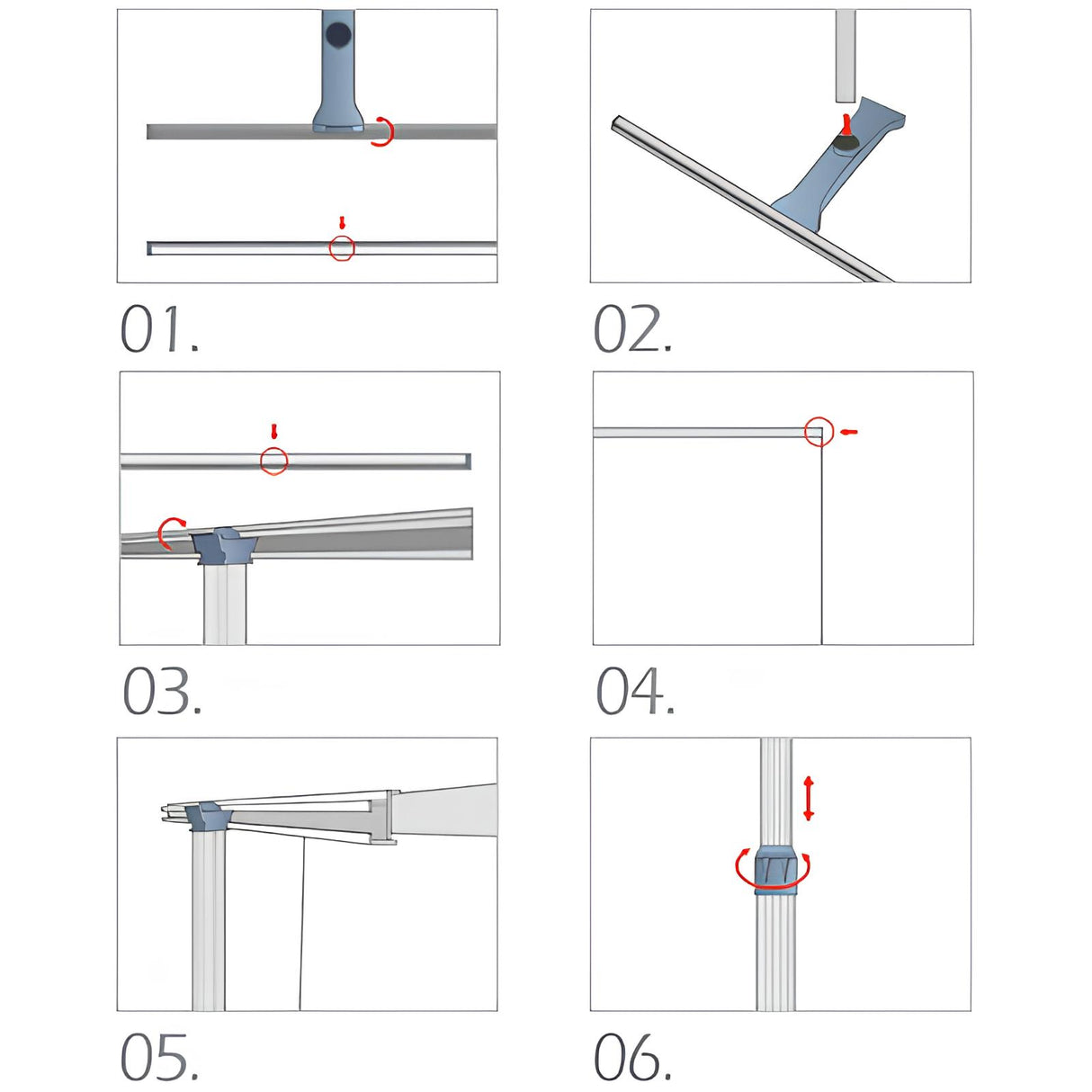 01.

02.

03.

04.

05.

06.