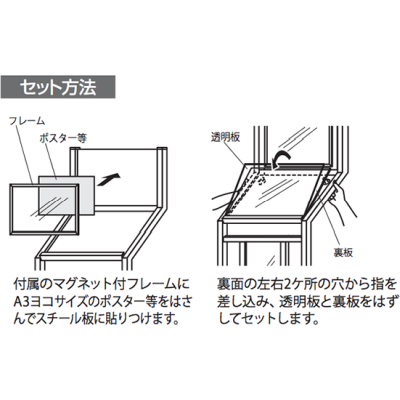 セット方法

フレーム
ポスター等

付属のマグネット付フレームにA3ヨコサイズのポスター等をはさんでスチール板に貼りつけます。

透明板
裏板

裏面の左右2ケ所の穴から指を差し込み、透明板と裏板をはずしてセットします。