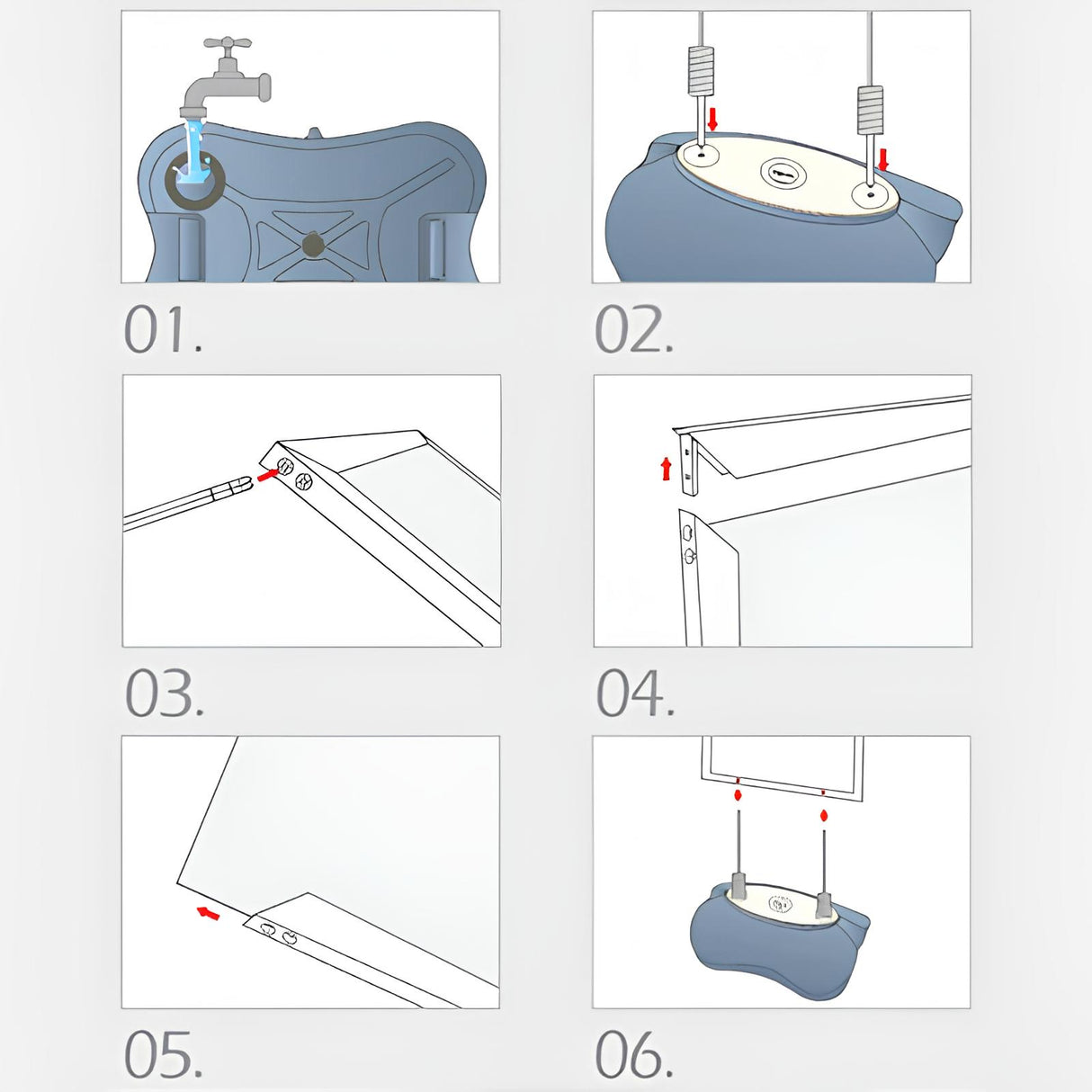 01.

02.

03.

04.

05.

06.