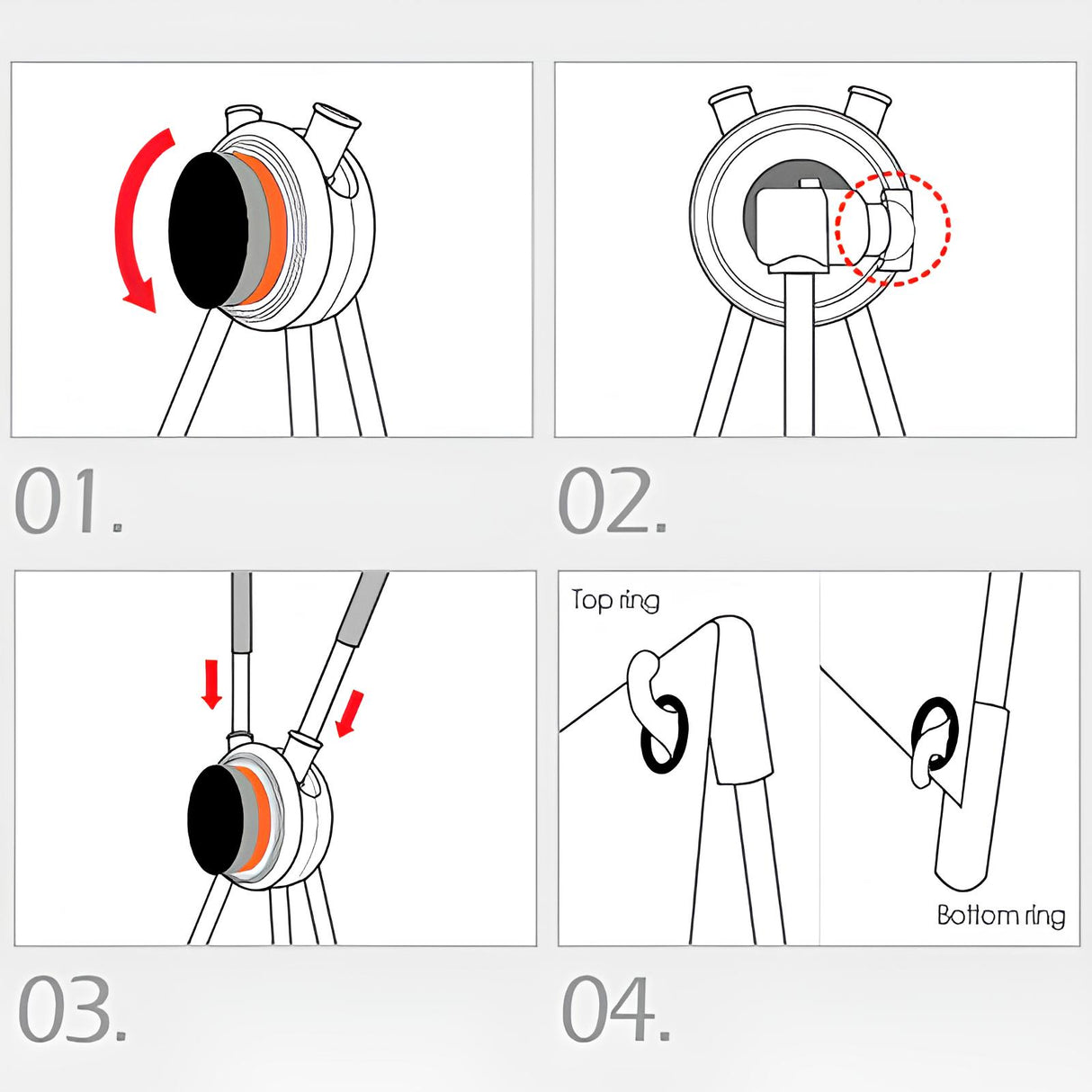 01.

02.

03.

Top ring

Bottom ring

04.