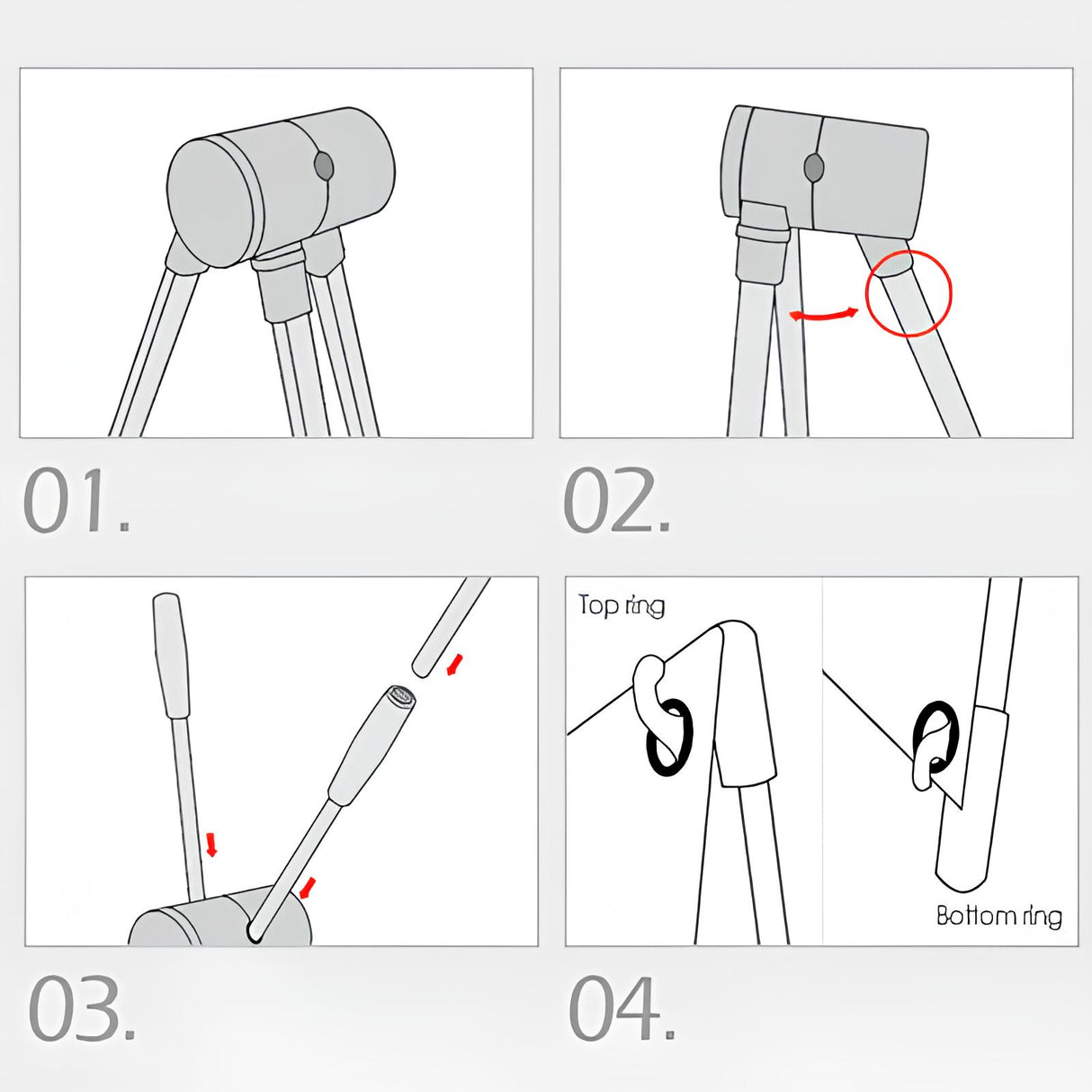 01.

02.

03.

Top ring

Bottom ring

04.