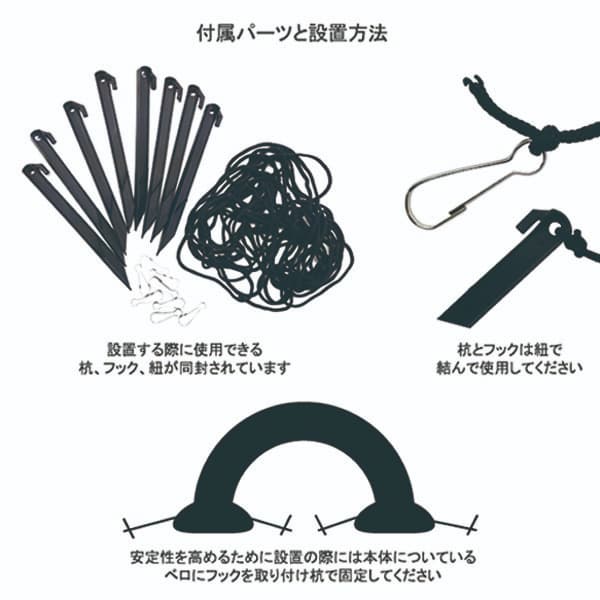 付属パーツと設置方法

設置する際に使用できる
杭、フック、紐が同封されています

杭とフックは紐で
結んで使用してください

安定性を高めるために設置の際には本体についている
ベロにフックを取り付け杭で固定してください