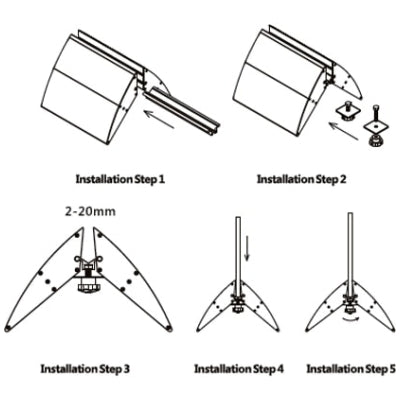 Installation Step 1

Installation Step 2

2-20mm

Installation Step 3

Installation Step 4

Installation Step 5