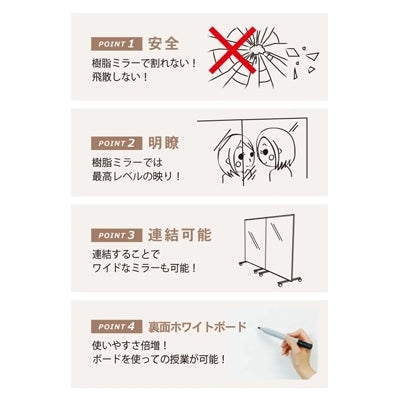 POINT 1 安全

樹脂ミラーで割れない！
飛散しない！

POINT 2 明瞭

樹脂ミラーでは
最高レベルの映り！

POINT 3 連結可能

連結することで
ワイドなミラーも可能！

POINT 4 裏面ホワイトボード

使いやすさ倍増！
ボードを使っての授業が可能！