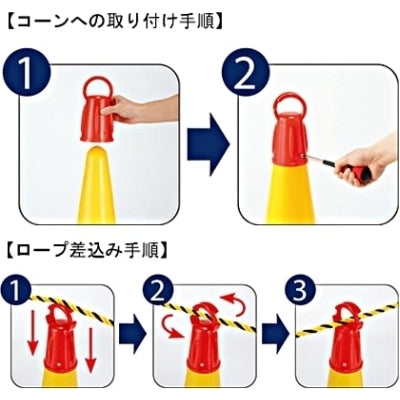 【コーンへの取り付け手順】

1

2

【ロープ差込み手順】

1

2

3