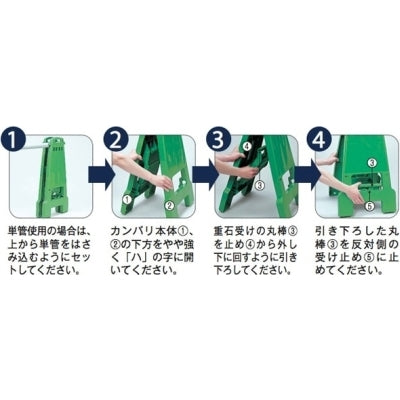 1

単管使用の場合は、上から単管をはさみ込むようにセットしてください。

2

①

②

カンバリ本体①、②の下方をやや強く「ハ」の字に開いてください。

3

④

③

重石受けの丸棒③を止め④から外し下に回すように引き下ろしてください。

4

③

⑤

引き下ろした丸棒③を反対側の受け止め⑤に止めてください。