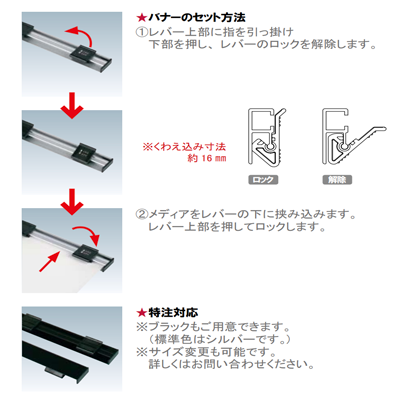 ★バナーのセット方法
①レバー上部に指を引っ掛け
下部を押し、レバーのロックを解除します。

※くわえ込み寸法
約 16 ㎜

ロック

解除

②メディアをレバーの下に挟み込みます。
レバー上部を押してロックします。

★特注対応
※ブラックもご用意できます。
（標準色はシルバーです。）
※サイズ変更も可能です。
詳しくはお問い合わせください。