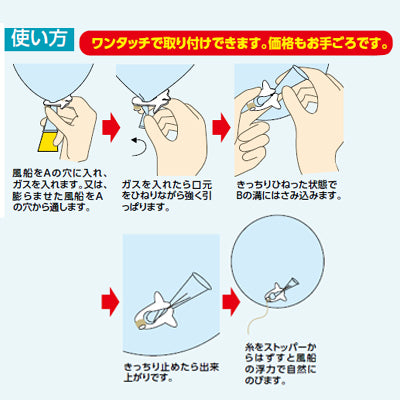 使い方

ワンタッチで取り付けできます。価格もお手ごろです。

風船をAの穴に入れ、ガスを入れます。又は、膨らませた風船をAの穴から通します。

ガスを入れたら口元をひねりながら強く引っぱります。

きっちりひねった状態でBの溝にはさみ込みます。

きっちり止めたら出来上がりです。

糸をストッパーからはずすと風船の浮力で自然にのびます。