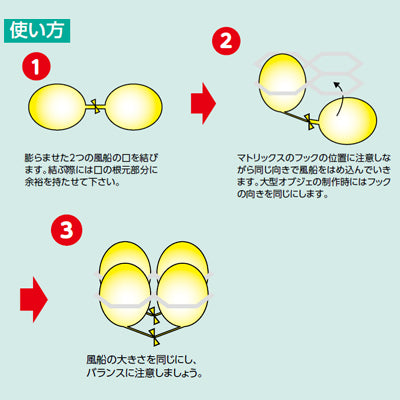 使い方

1

膨らませた2つの風船の口を結びます。結ぶ際には口の根元部分に余裕を持たせて下さい。

2

マトリックスのフックの位置に注意しながら同じ向きで風船をはめ込んでいきます。大型オブジェの制作時にはフックの向きを同じにします。

3

風船の大きさを同じにし、バランスに注意しましょう。