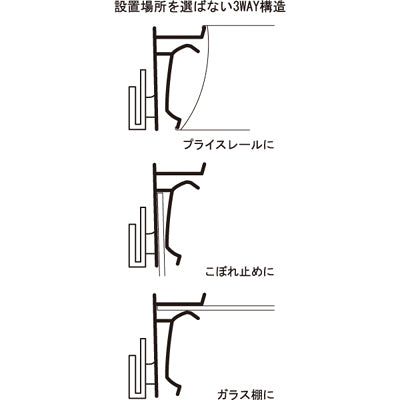 設置場所を選ばない3WAY構造

プライスレールに

こぼれ止めに

ガラス棚に