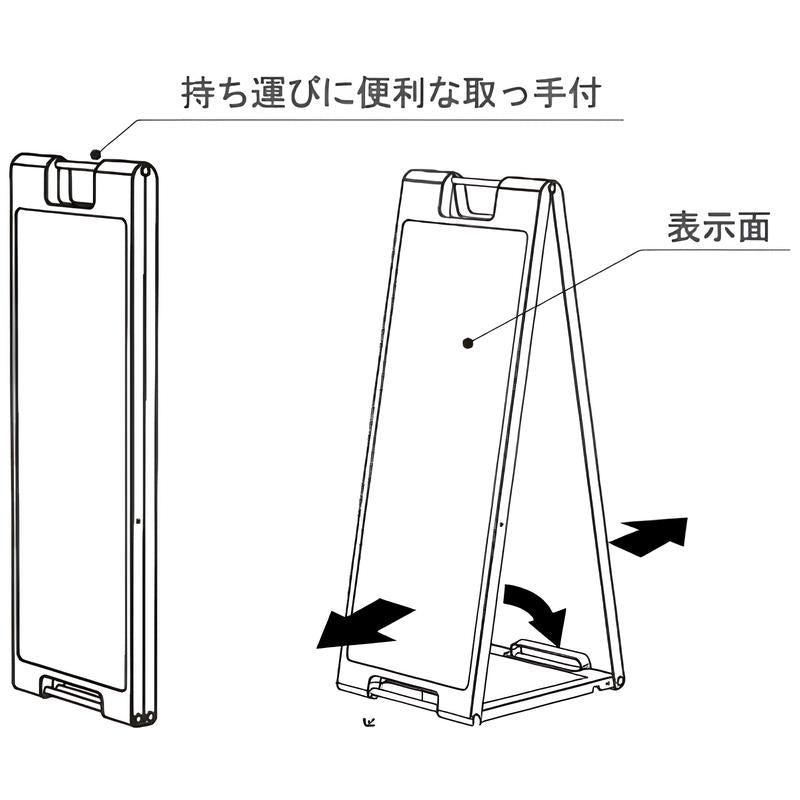 持ち運びに便利な取っ手付

表示面