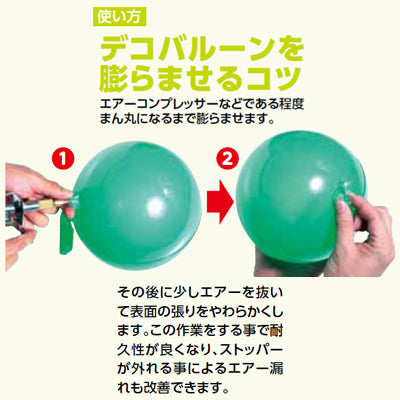 使い方

デコバルーンを膨らませるコツ

エアーコンプレッサーなどである程度まん丸になるまで膨らませます。

1

2

その後に少しエアーを抜いて表面の張りをやわらかくします。この作業をする事で耐久性が良くなり、ストッパーが外れる事によるエアー漏れも改善できます。