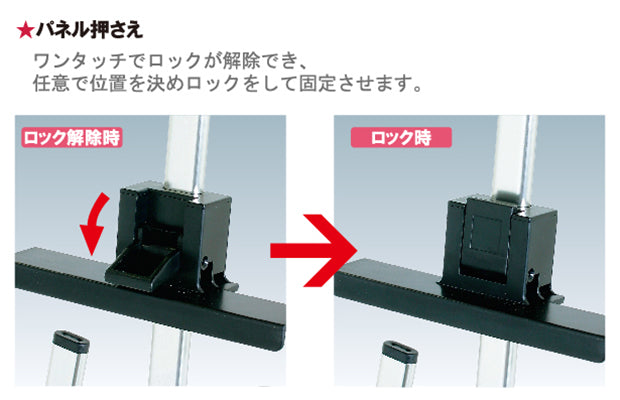 ★パネル押さえ

ワンタッチでロックが解除でき、
任意で位置を決めロックをして固定させます。

ロック解除時

ロック時