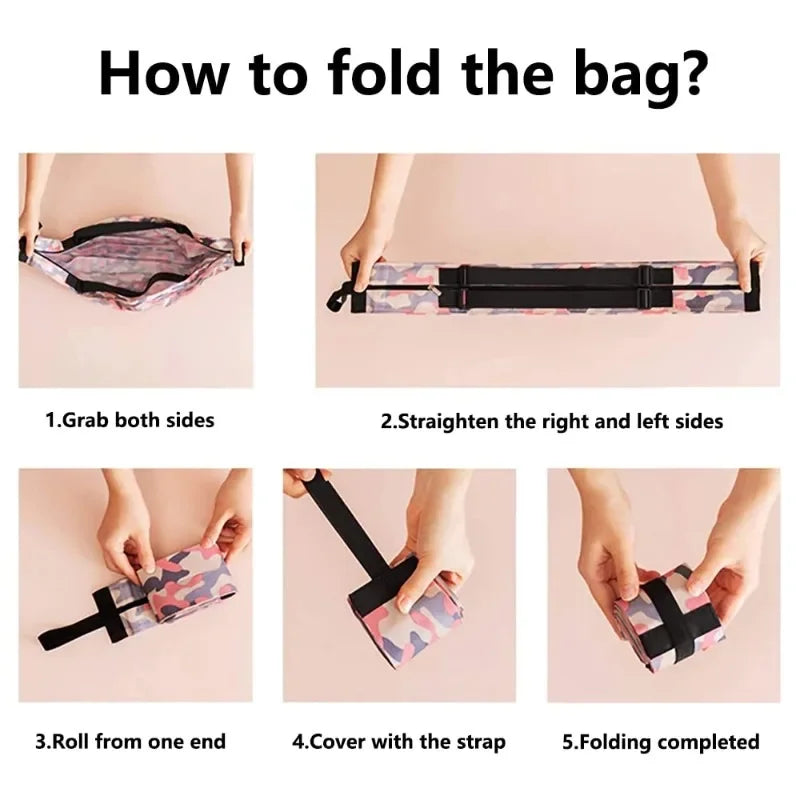 How to fold the bag?

1.Grab both sides

2.Straighten the right and left sides

3.Roll from one end

4.Cover with the strap

5.Folding completed