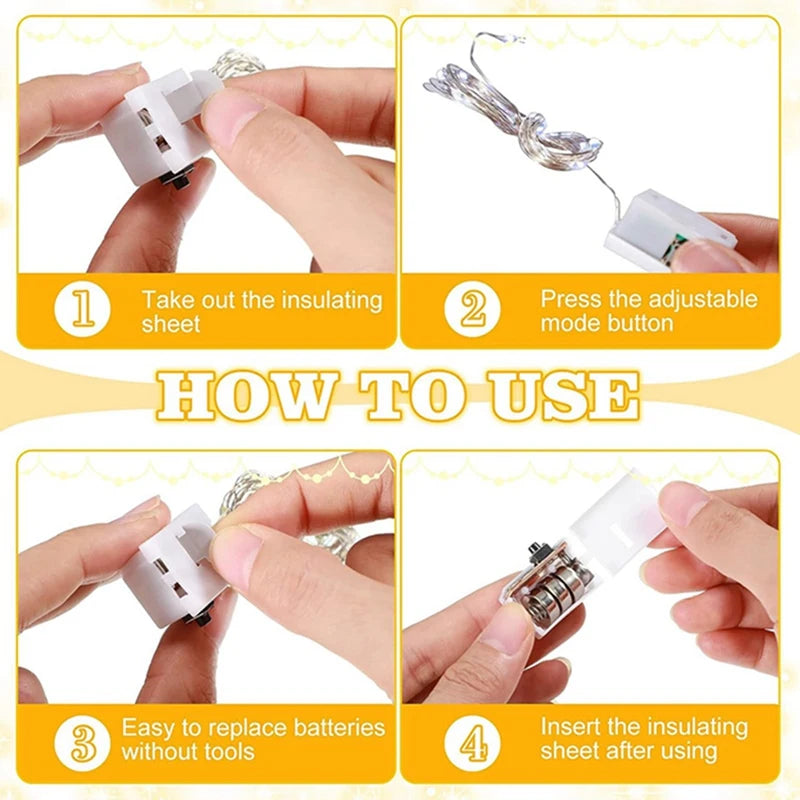 1 Take out the insulating sheet

2 Press the adjustable mode button

HOW TO USE

3 Easy to replace batteries without tools

4 Insert the insulating sheet after using