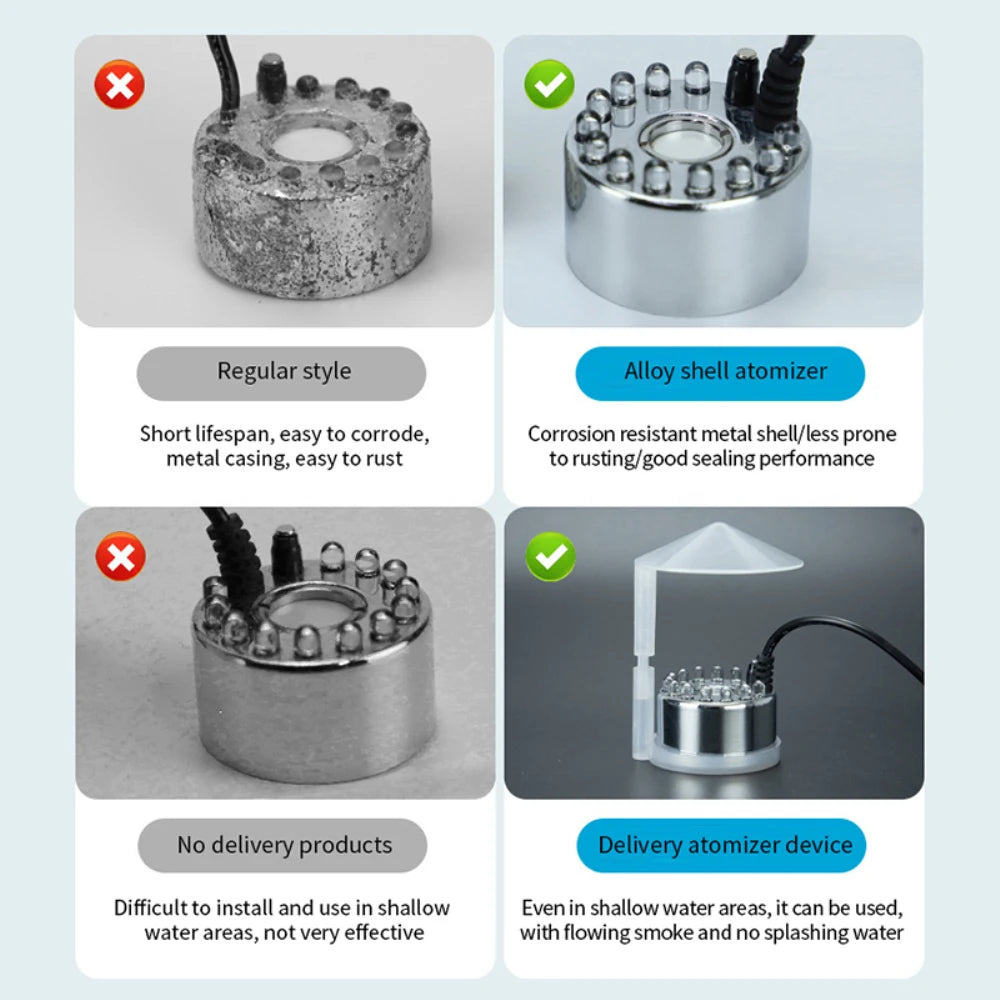 Regular style

Short lifespan, easy to corrode, metal casing, easy to rust

Alloy shell atomizer

Corrosion resistant metal shell/less prone to rusting/good sealing performance

No delivery products

Difficult to install and use in shallow water areas, not very effective

Delivery atomizer device

Even in shallow water areas, it can be used, with flowing smoke and no splashing water