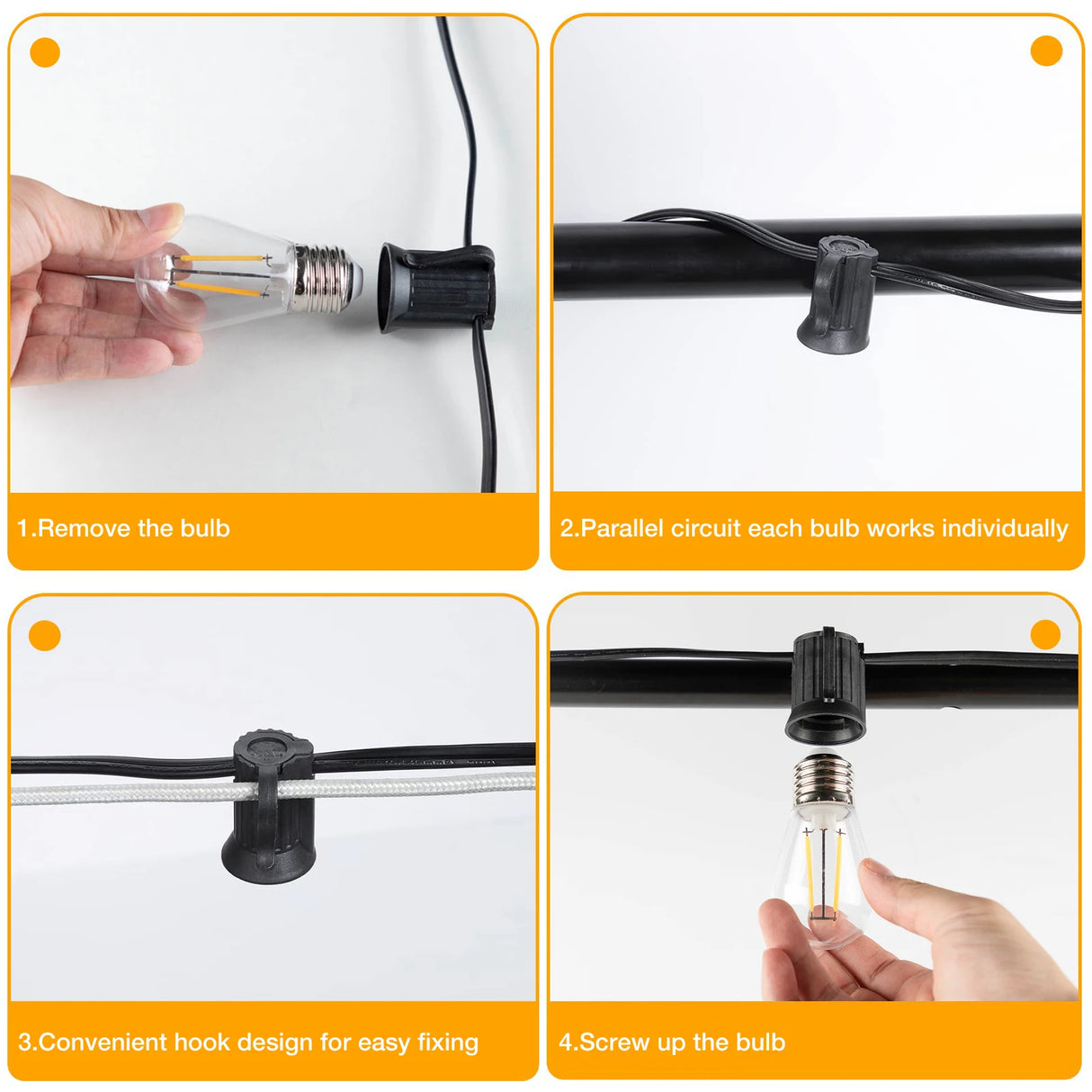 1.Remove the bulb

2.Parallel circuit each bulb works individually

3.Convenient hook design for easy fixing

4.Screw up the bulb