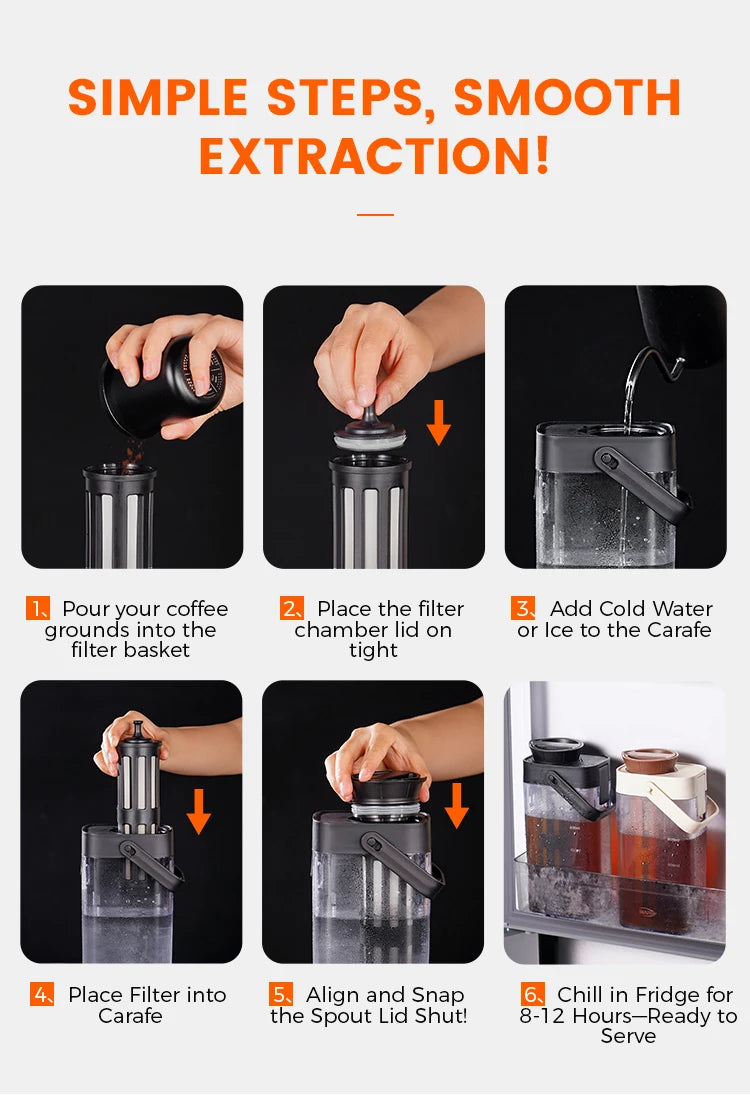 SIMPLE STEPS, SMOOTH EXTRACTION!

1、Pour your coffee grounds into the filter basket

2、Place the filter chamber lid on tight

3、Add Cold Water or Ice to the Carafe

4、Place Filter into Carafe

5、Align and Snap the Spout Lid Shut!

6、Chill in Fridge for 8-12 Hours—Ready to Serve