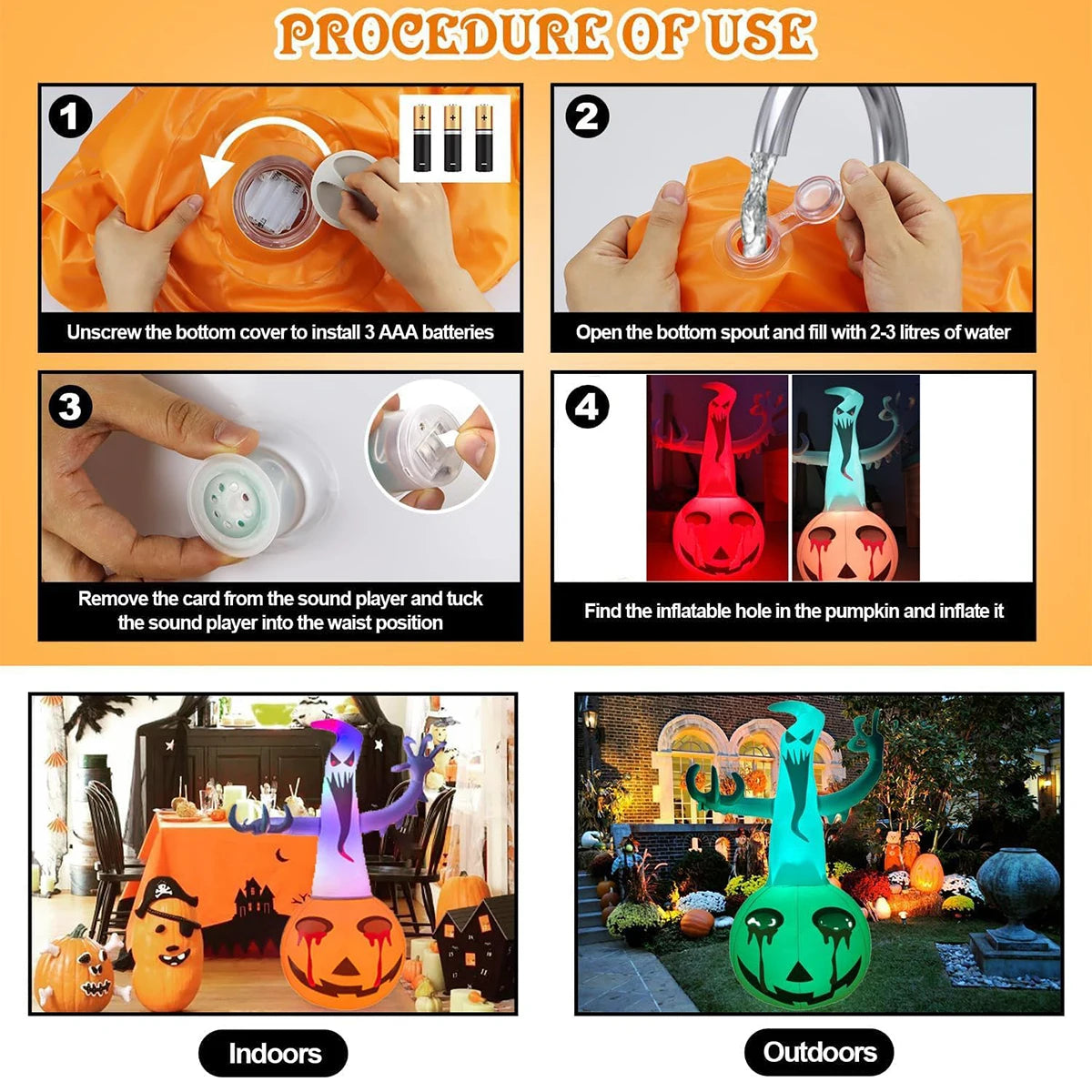 PROCEDURE OF USE

1

Unscrew the bottom cover to install 3 AAA batteries

2

Open the bottom spout and fill with 2-3 litres of water

3

Remove the card from the sound player and tuck the sound player into the waist position

4

Find the inflatable hole in the pumpkin and inflate it

Indoors

Outdoors