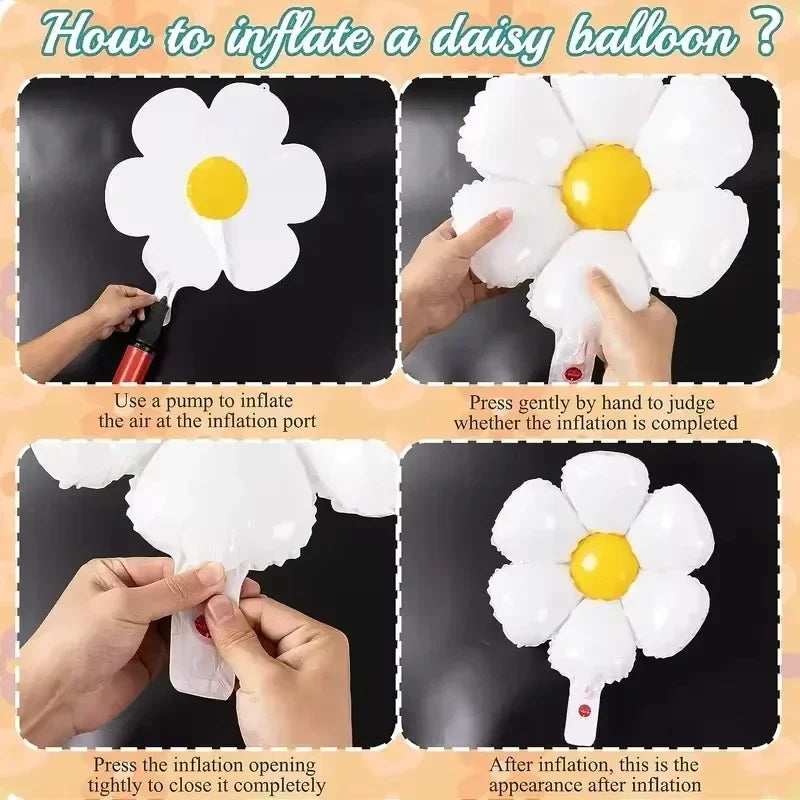 How to inflate a daisy balloon ?

Use a pump to inflate the air at the inflation port

Press gently by hand to judge whether the inflation is completed

Press the inflation opening tightly to close it completely

After inflation, this is the appearance after inflation