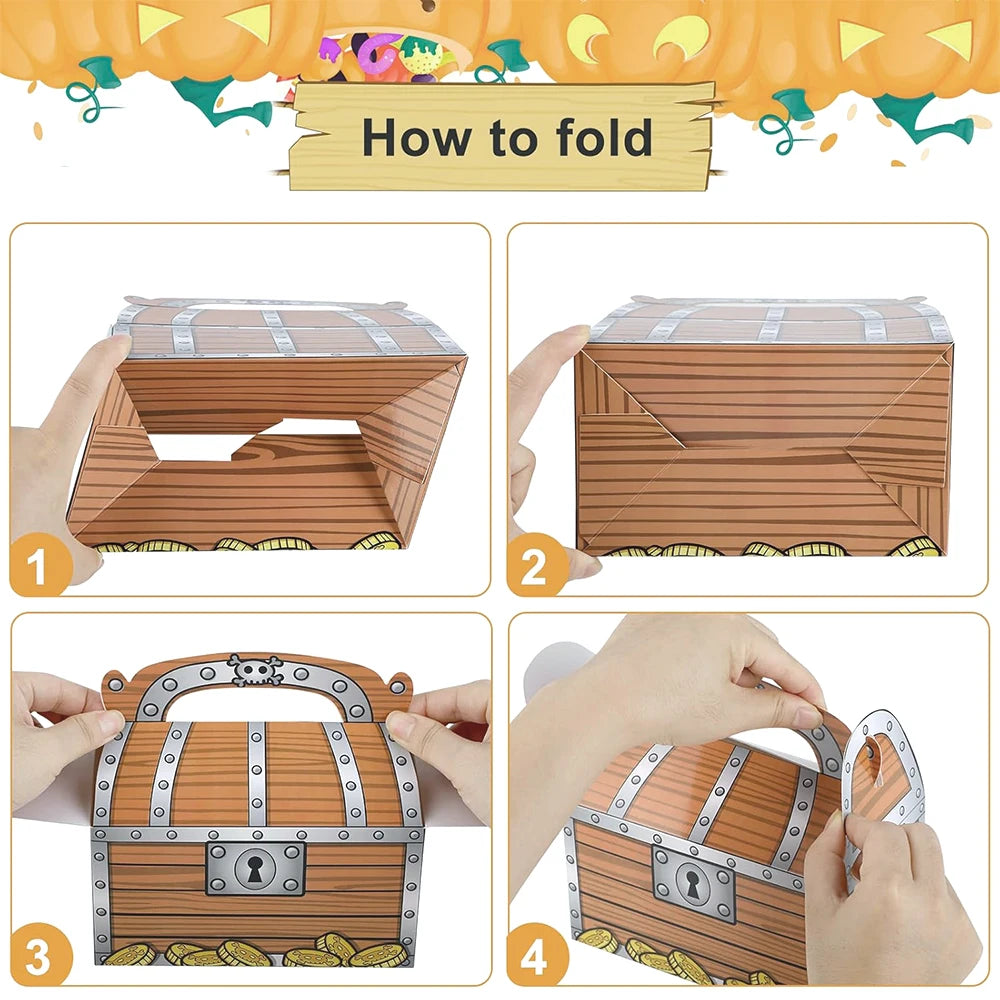 How to fold

1

2

3

4