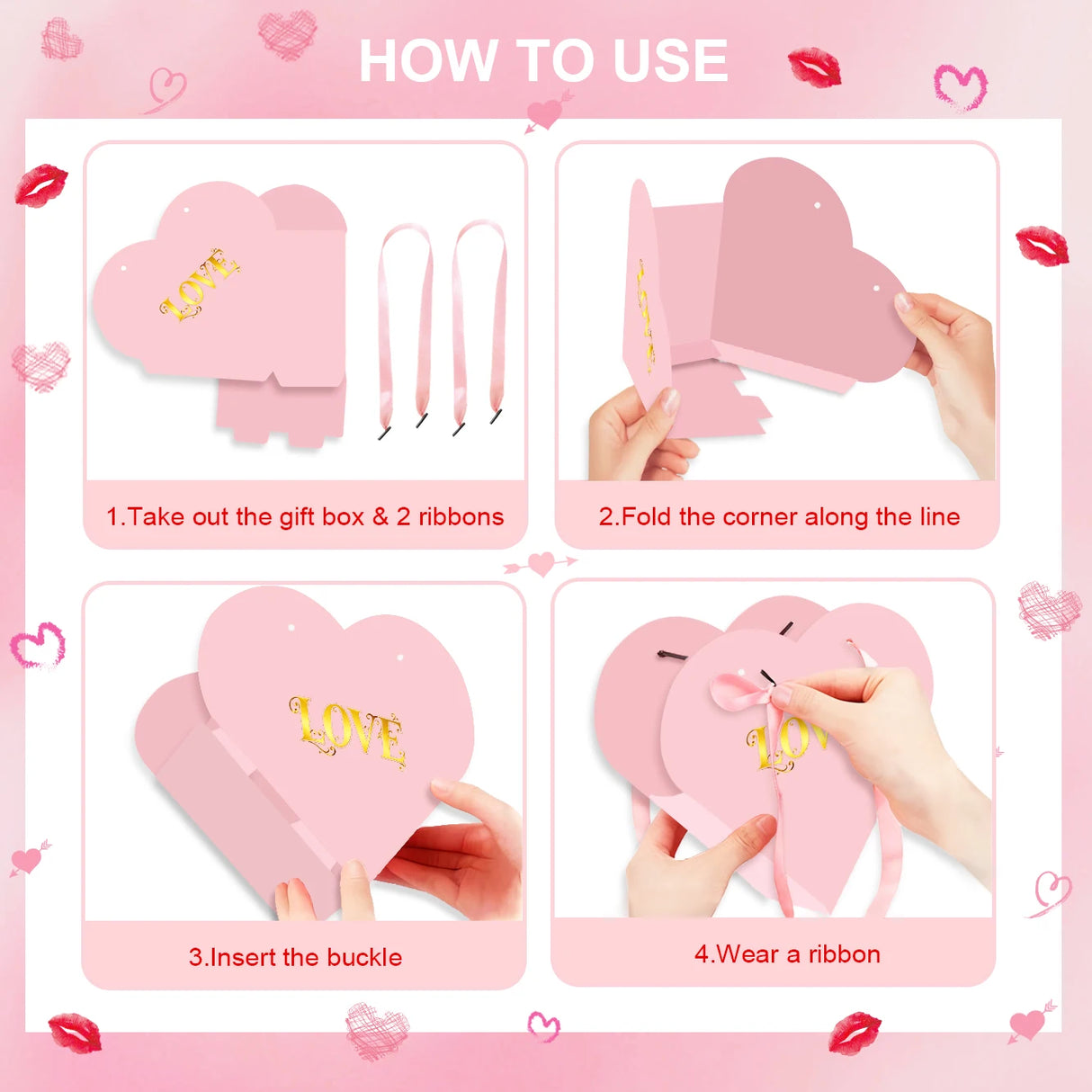 HOW TO USE

LOVE

1.Take out the gift box & 2 ribbons

2.Fold the corner along the line

LOVE

3.Insert the buckle

LOV

4.Wear a ribbon