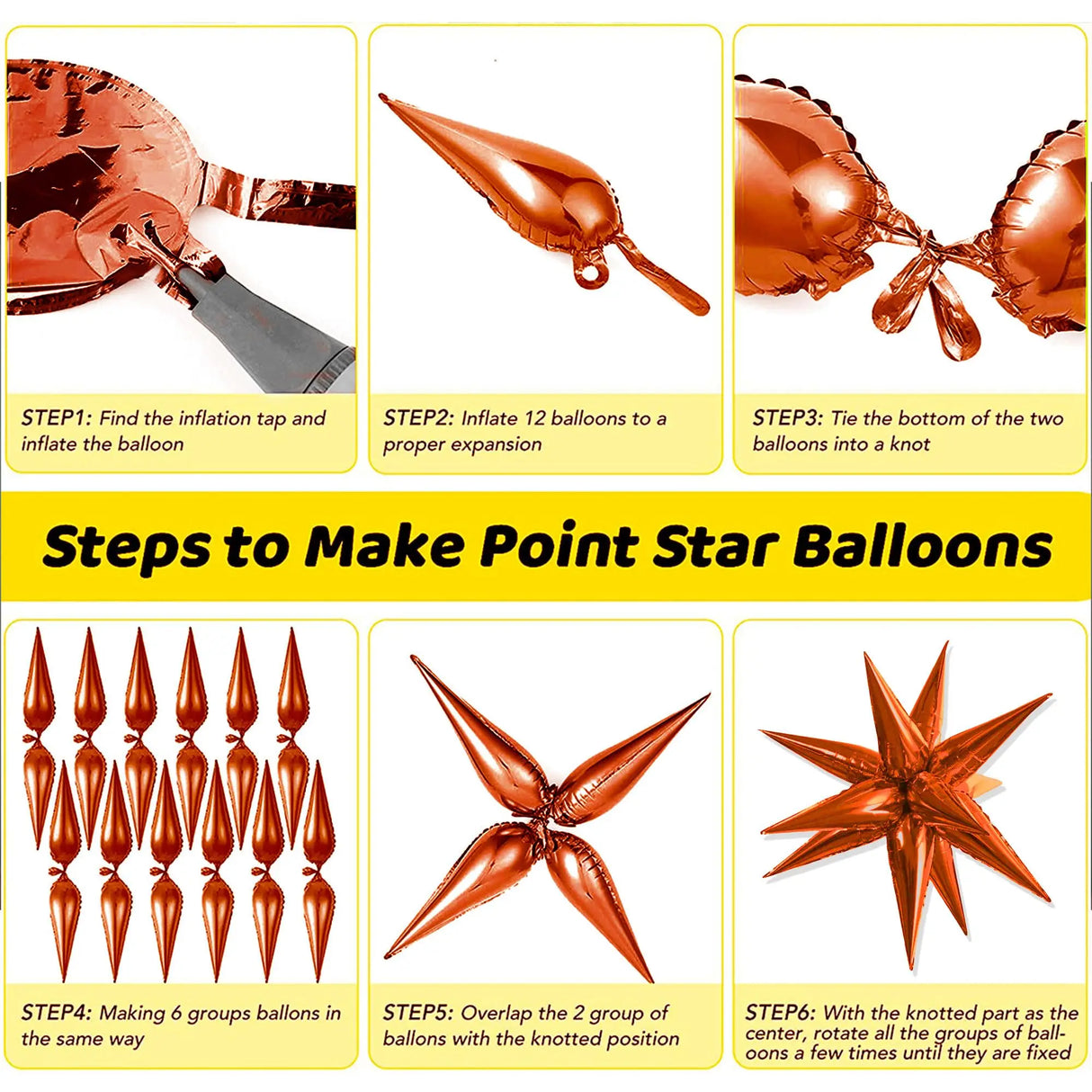 STEP1: Find the inflation tap and inflate the balloon

STEP2: Inflate 12 balloons to a proper expansion

STEP3: Tie the bottom of the two balloons into a knot

Steps to Make Point Star Balloons

STEP4: Making 6 groups ballons in the same way

STEP5: Overlap the 2 group of ballons with the knotted position

STEP6: With the knotted part as the center, rotate all the groups of balloons a few times until they are fixed