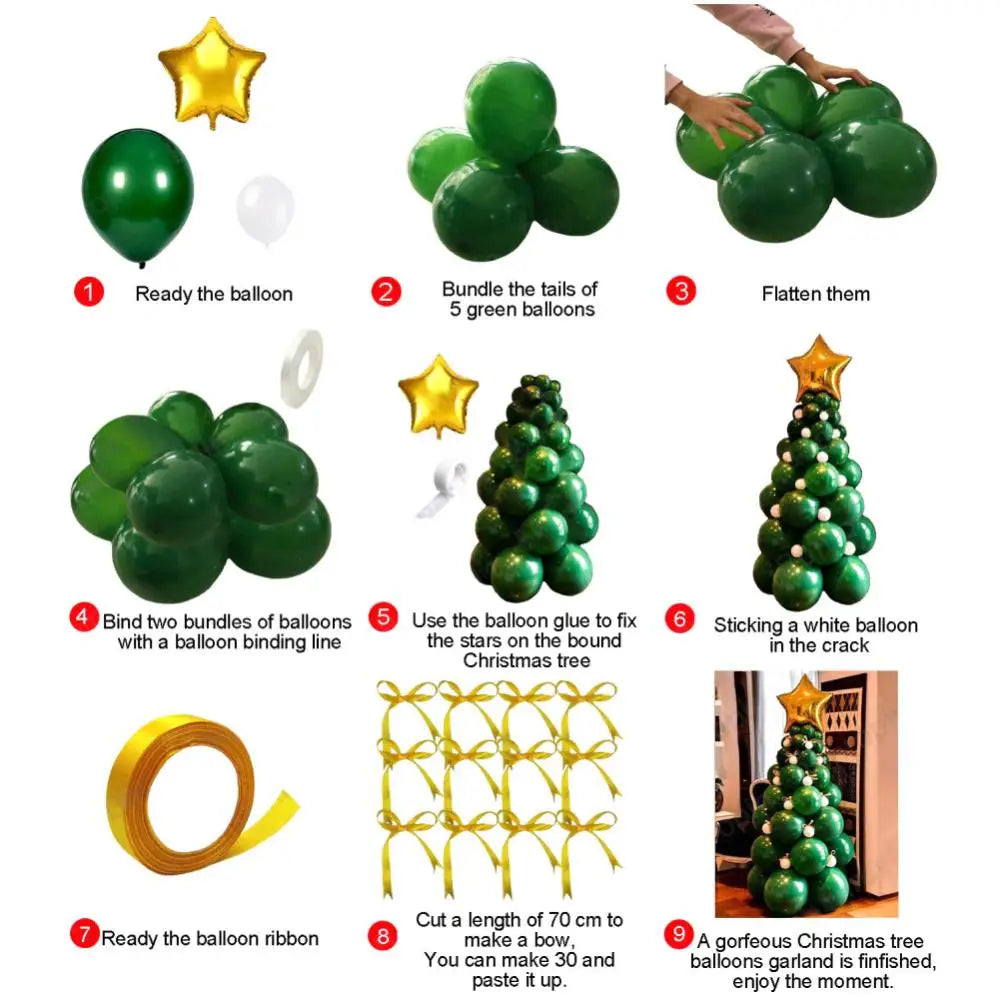 1 Ready the balloon

2 Bundle the tails of 5 green balloons

3 Flatten them

4 Bind two bundles of balloons with a balloon binding line

5 Use the balloon glue to fix the stars on the bound Christmas tree

6 Sticking a white balloon in the crack

7 Ready the balloon ribbon

8 Cut a length of 70 cm to make a bow, You can make 30 and paste it up.

9 A gorfeous Christmas tree balloons garland is finfished, enjoy the moment.