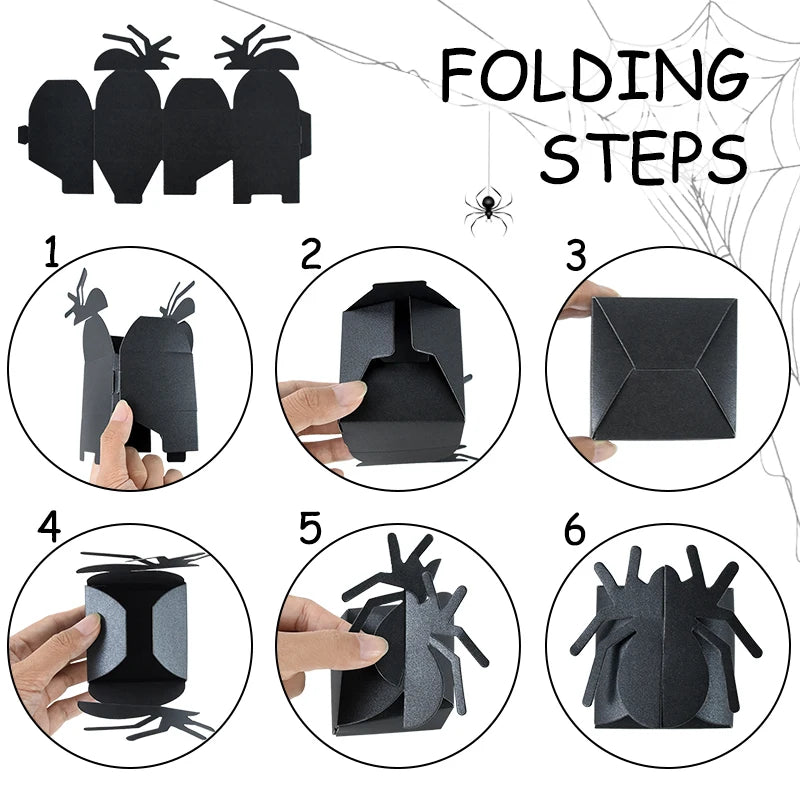 FOLDING STEPS

1

2

3

4

5

6