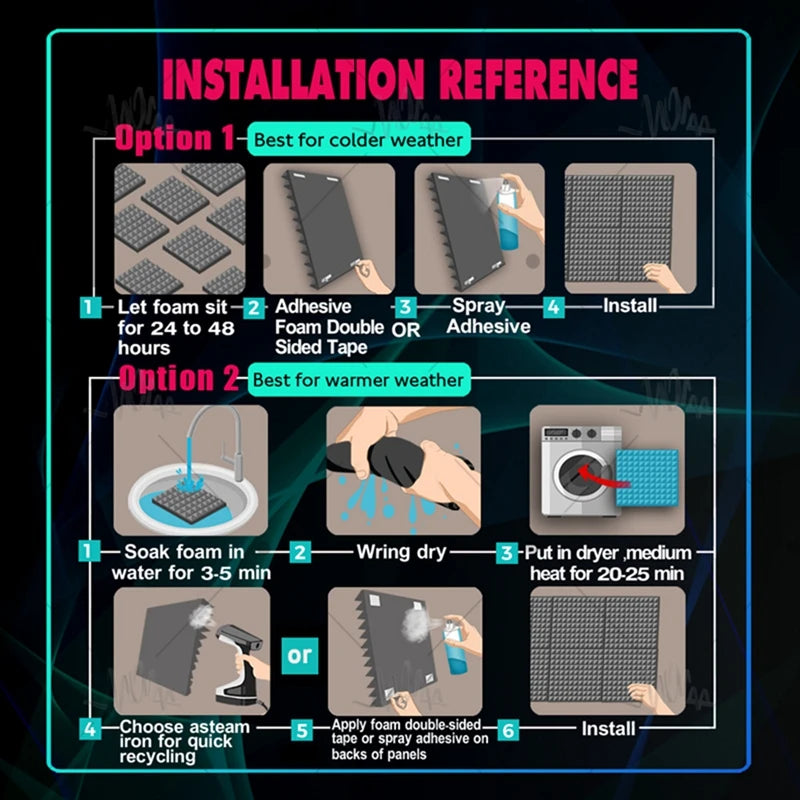 INSTALLATION REFERENCE

Option 1 Best for colder weather

1 Let foam sit for 24 to 48 hours

2 Adhesive Foam Double Sided Tape

OR

3 Spray Adhesive

4 Install

Option 2 Best for warmer weather

1 Soak foam in water for 3-5 min

2 Wring dry

3 Put in dryer ,medium heat for 20-25 min

or

4 Choose asteam iron for quick recycling

5 Apply foam double-sided tape or spray adhesive on backs of panels

6 Install