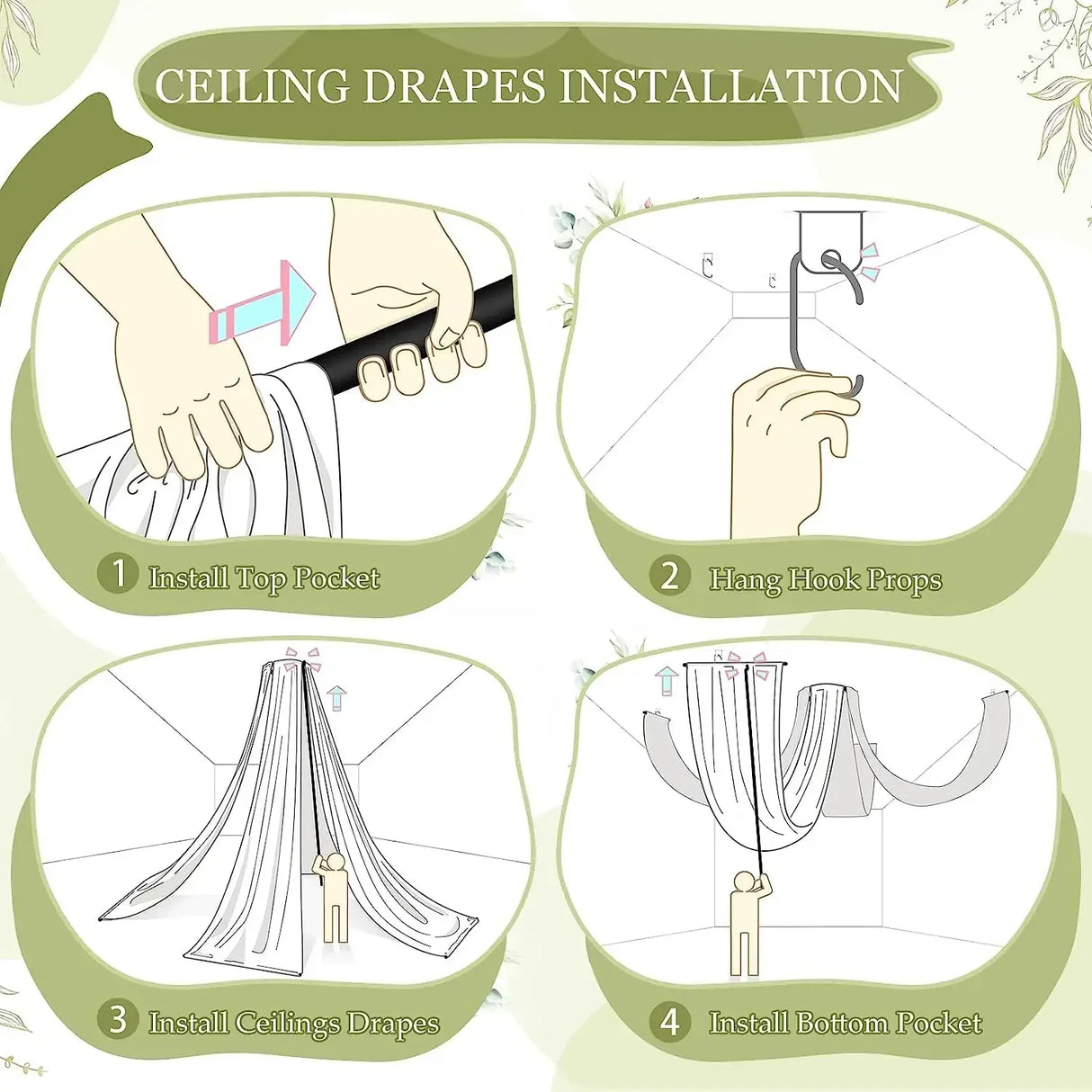 CEILING DRAPES INSTALLATION

1 Install Top Pocket

2 Hang Hook Props

3 Install Ceilings Drapes

4 Install Bottom Pocket