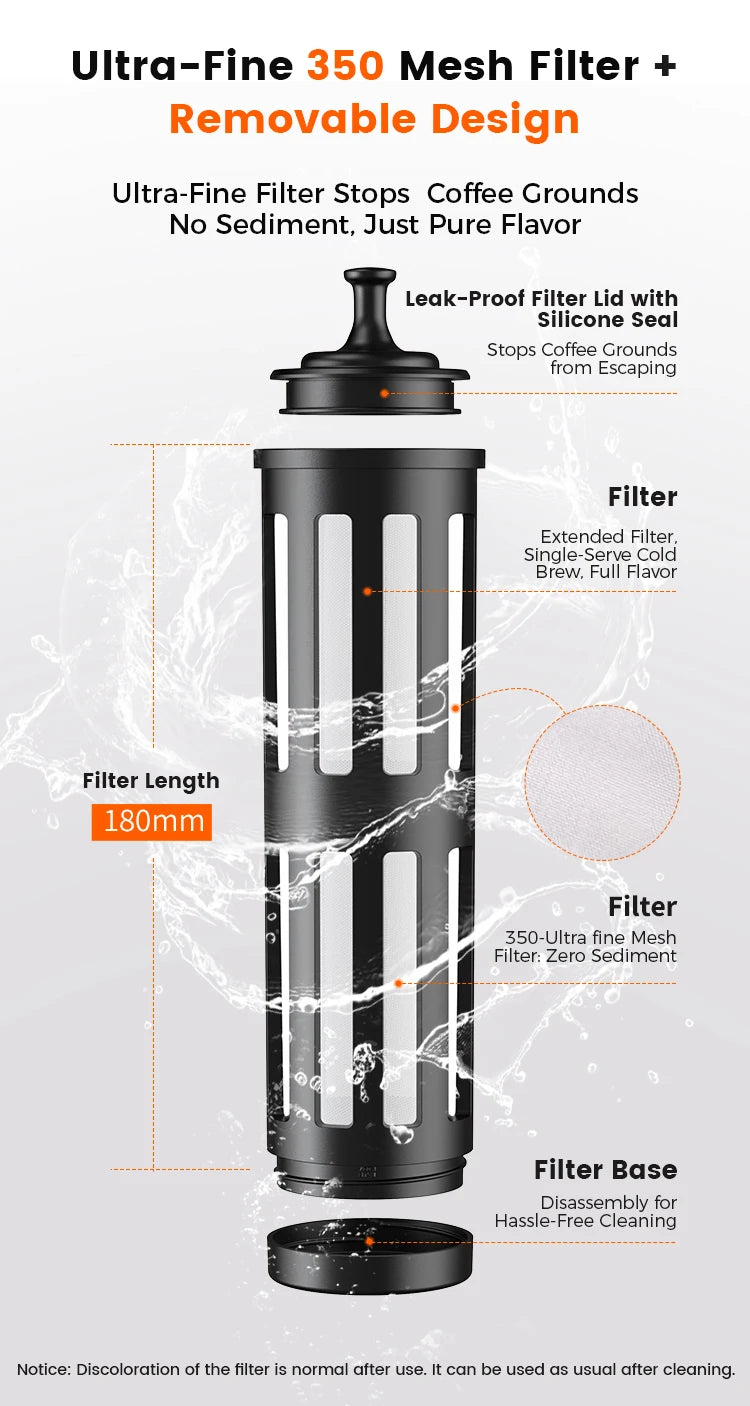 Ultra-Fine 350 Mesh Filter + Removable Design

Ultra-Fine Filter Stops Coffee Grounds
No Sediment, Just Pure Flavor

Leak-Proof Filter Lid with Silicone Seal
Stops Coffee Grounds from Escaping

Filter
Extended Filter, Single-Serve Cold Brew, Full Flavor

Filter Length
180mm

Filter
350-Ultra fine Mesh Filter: Zero Sediment

Filter Base
Disassembly for Hassle-Free Cleaning

Notice: Discoloration of the filter is normal after use. It can be used as usual after cleaning.