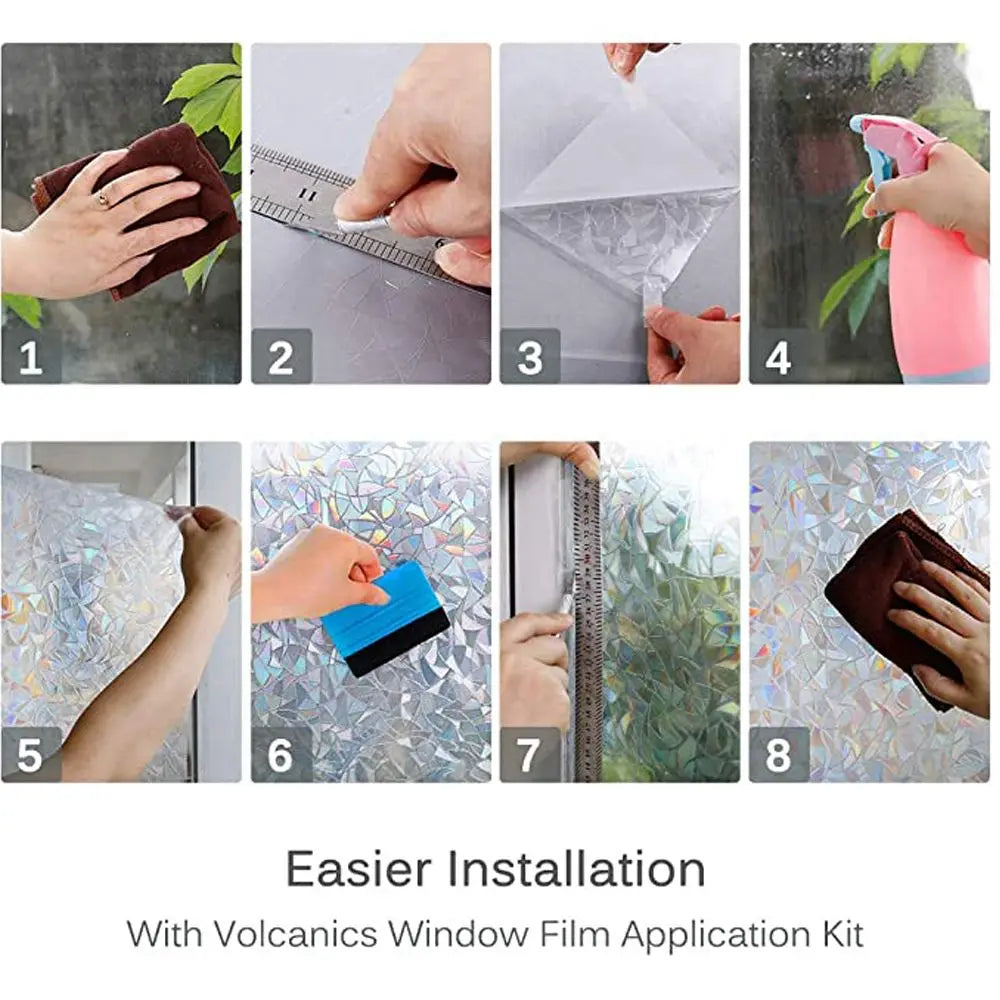 1

2

3

4

5

6

7

8

Easier Installation

With Volcanics Window Film Application Kit