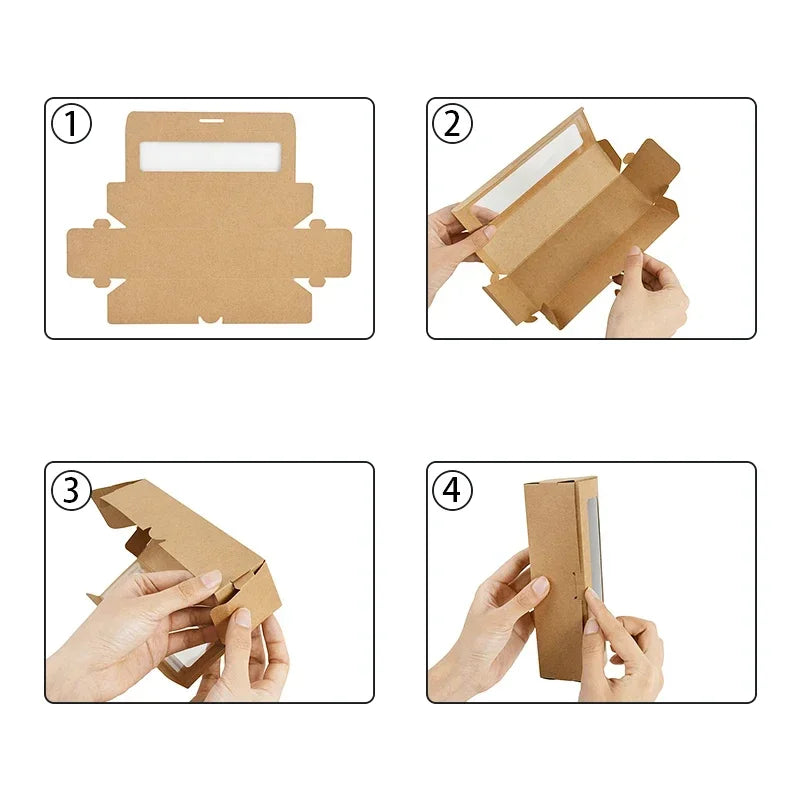 ①

②

③

④