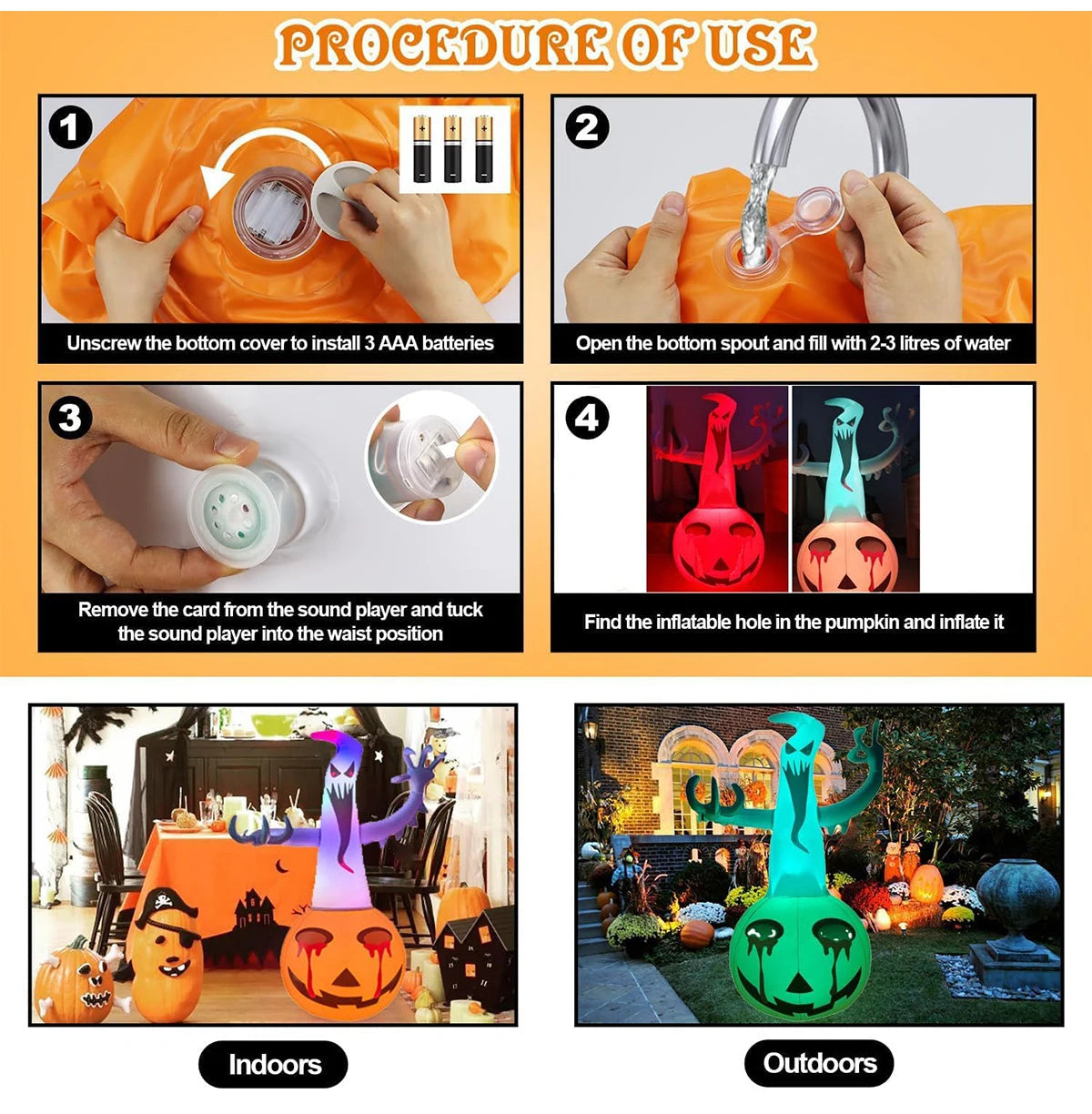 PROCEDURE OF USE

1
Unscrew the bottom cover to install 3 AAA batteries

2
Open the bottom spout and fill with 2-3 litres of water

3
Remove the card from the sound player and tuck the sound player into the waist position

4
Find the inflatable hole in the pumpkin and inflate it

Indoors

Outdoors