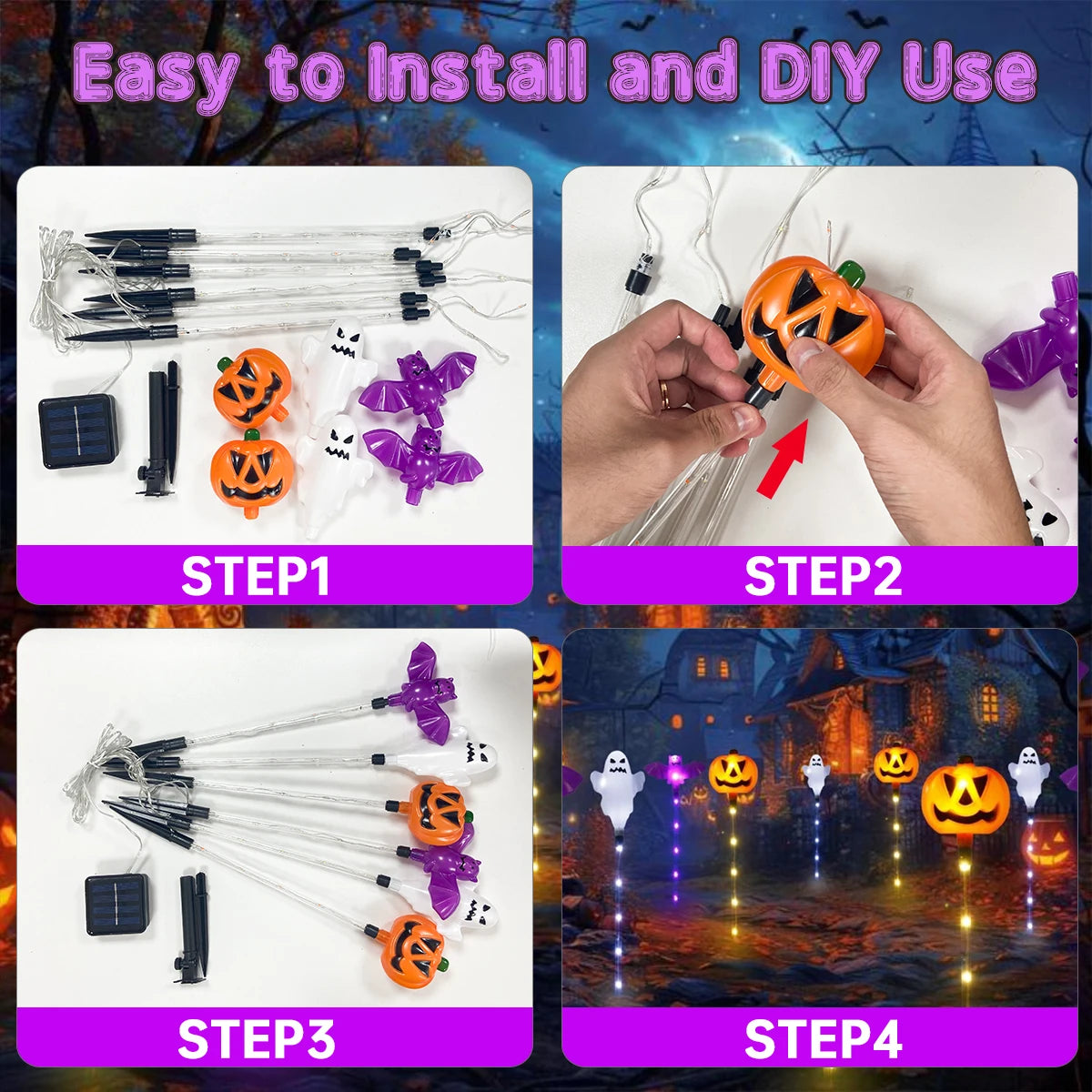 Easy to Install and DIY Use

STEP1

STEP2

STEP3

STEP4