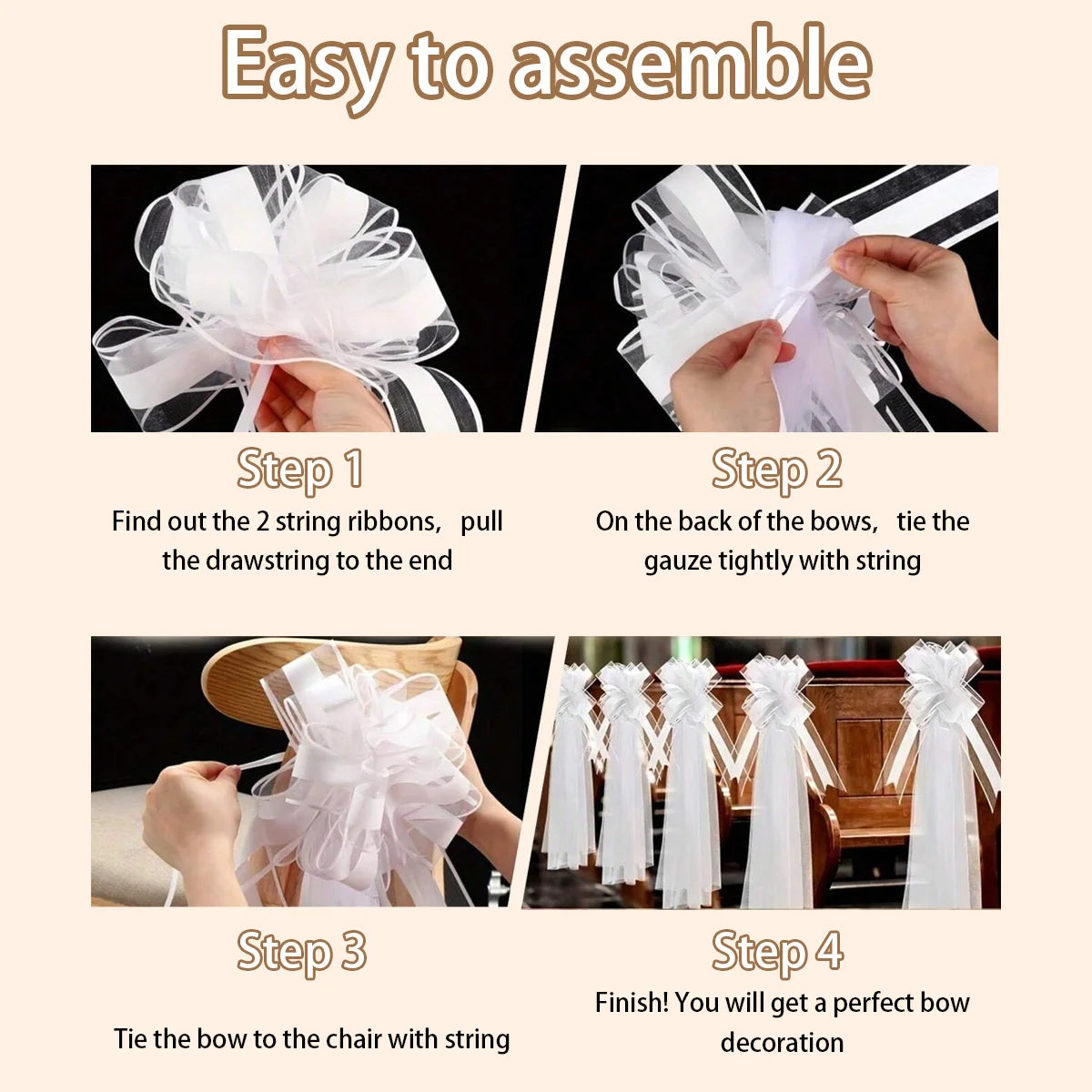 Easy to assemble

Step 1

Find out the 2 string ribbons, pull the drawstring to the end

Step 2

On the back of the bows, tie the gauze tightly with string

Step 3

Tie the bow to the chair with string

Step 4

Finish! You will get a perfect bow decoration