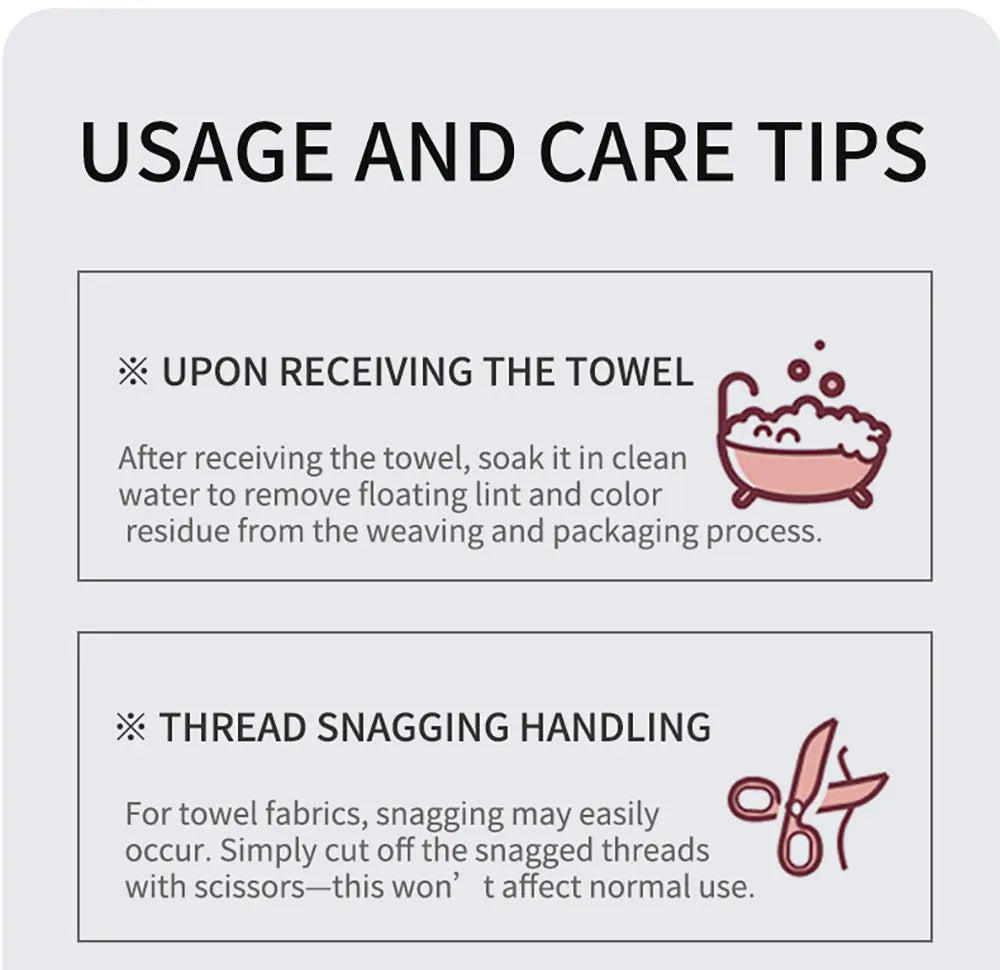 USAGE AND CARE TIPS

※ UPON RECEIVING THE TOWEL

After receiving the towel, soak it in clean water to remove floating lint and color residue from the weaving and packaging process.

※ THREAD SNAGGING HANDLING

For towel fabrics, snagging may easily occur. Simply cut off the snagged threads with scissors—this won’ t affect normal use.