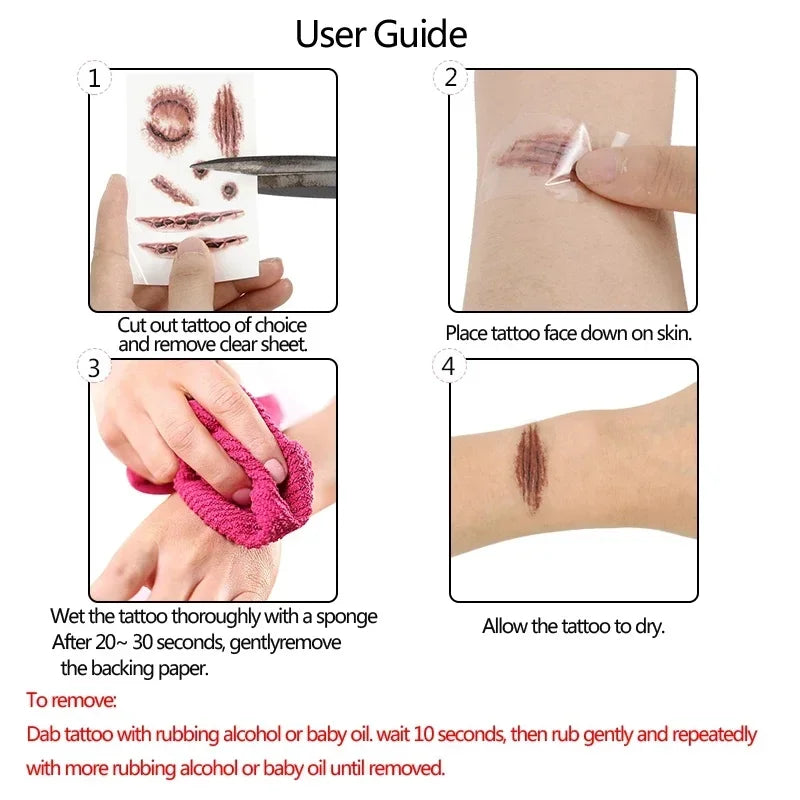 User Guide

1

Cut out tattoo of choice and remove clear sheet.

2

Place tattoo face down on skin.

3

Wet the tattoo thoroughly with a sponge After 20~ 30 seconds, gentlyremove the backing paper.

4

Allow the tattoo to dry.

To remove:

Dab tattoo with rubbing alcohol or baby oil. wait 10 seconds, then rub gently and repeatedly with more rubbing alcohol or baby oil until removed.