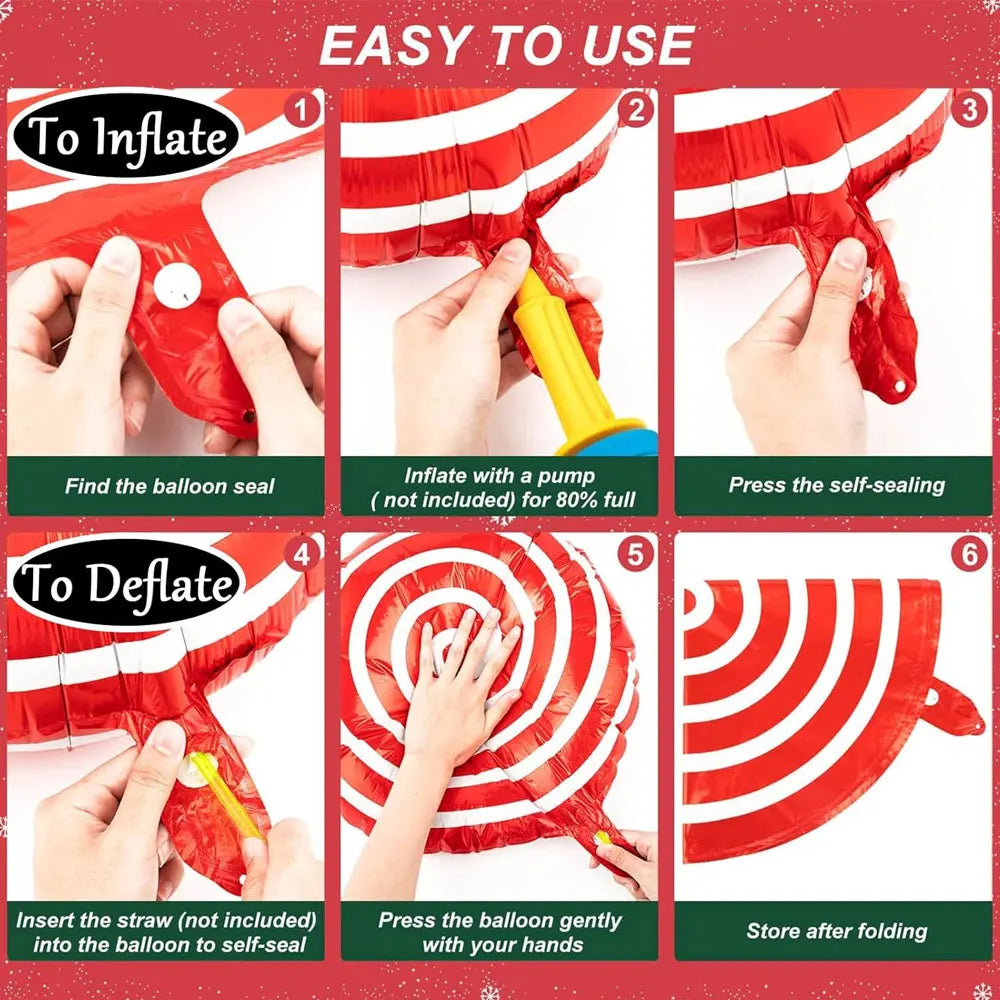 EASY TO USE

To Inflate

1

Find the balloon seal

2

Inflate with a pump ( not included) for 80% full

3

Press the self-sealing

To Deflate

4

Insert the straw (not included) into the balloon to self-seal

5

Press the balloon gently with your hands

6

Store after folding