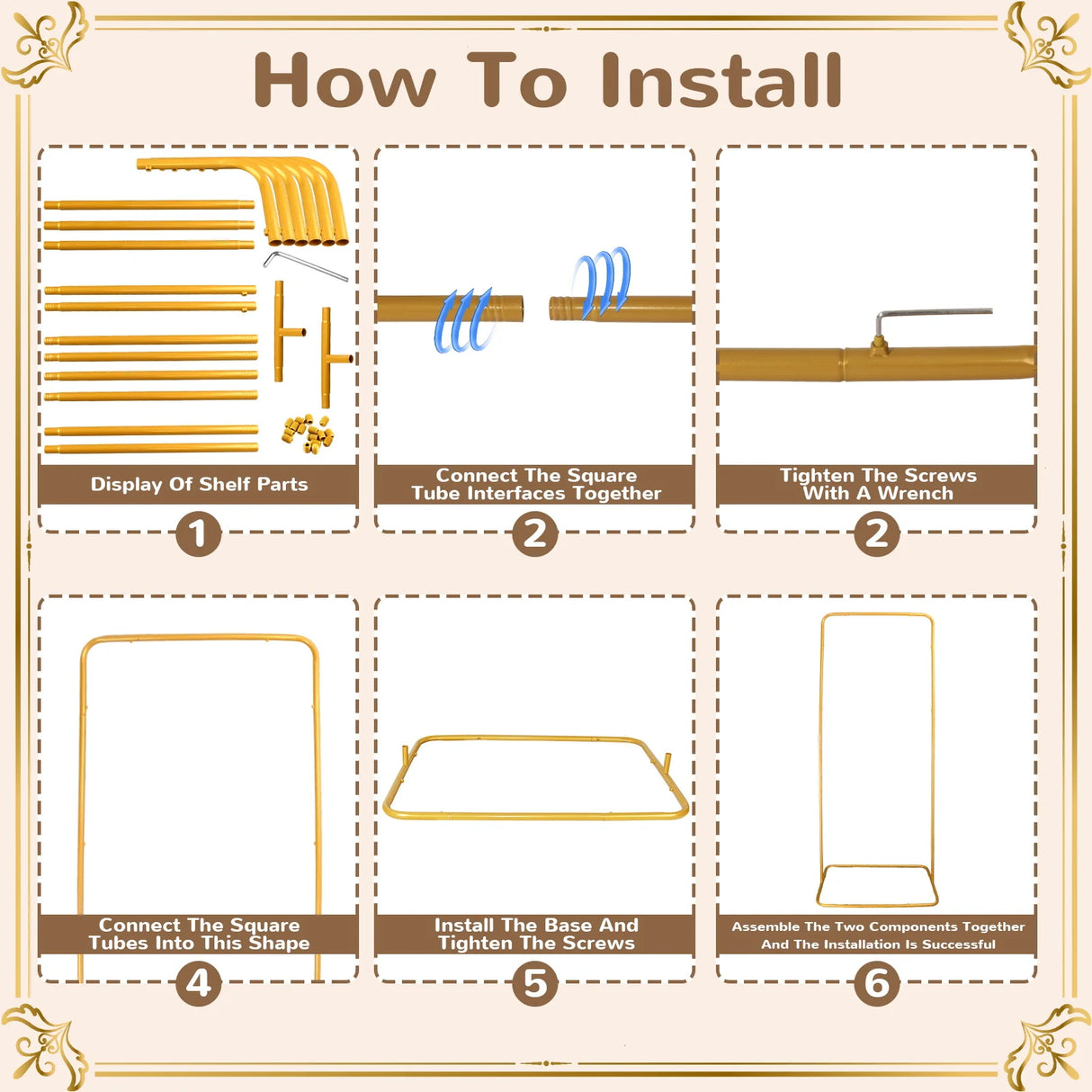 How To Install

Display Of Shelf Parts

1

Connect The Square Tube Interfaces Together

2

Tighten The Screws With A Wrench

2

Connect The Square Tubes Into This Shape

4

Install The Base And Tighten The Screws

5

Assemble The Two Components Together And The Installation Is Successful

6