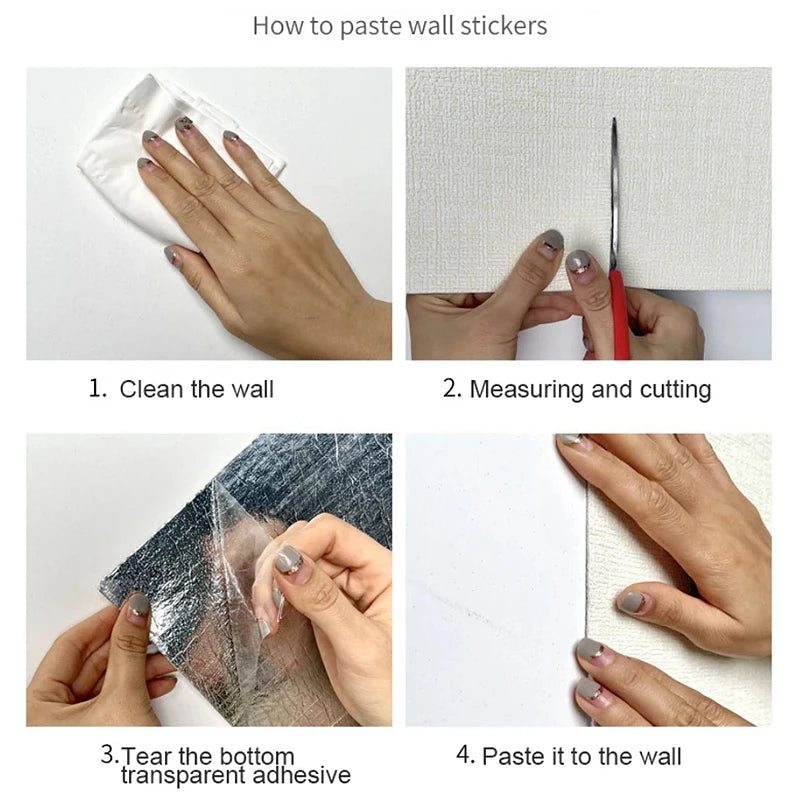 How to paste wall stickers

1. Clean the wall

2. Measuring and cutting

3.Tear the bottom transparent adhesive

4. Paste it to the wall